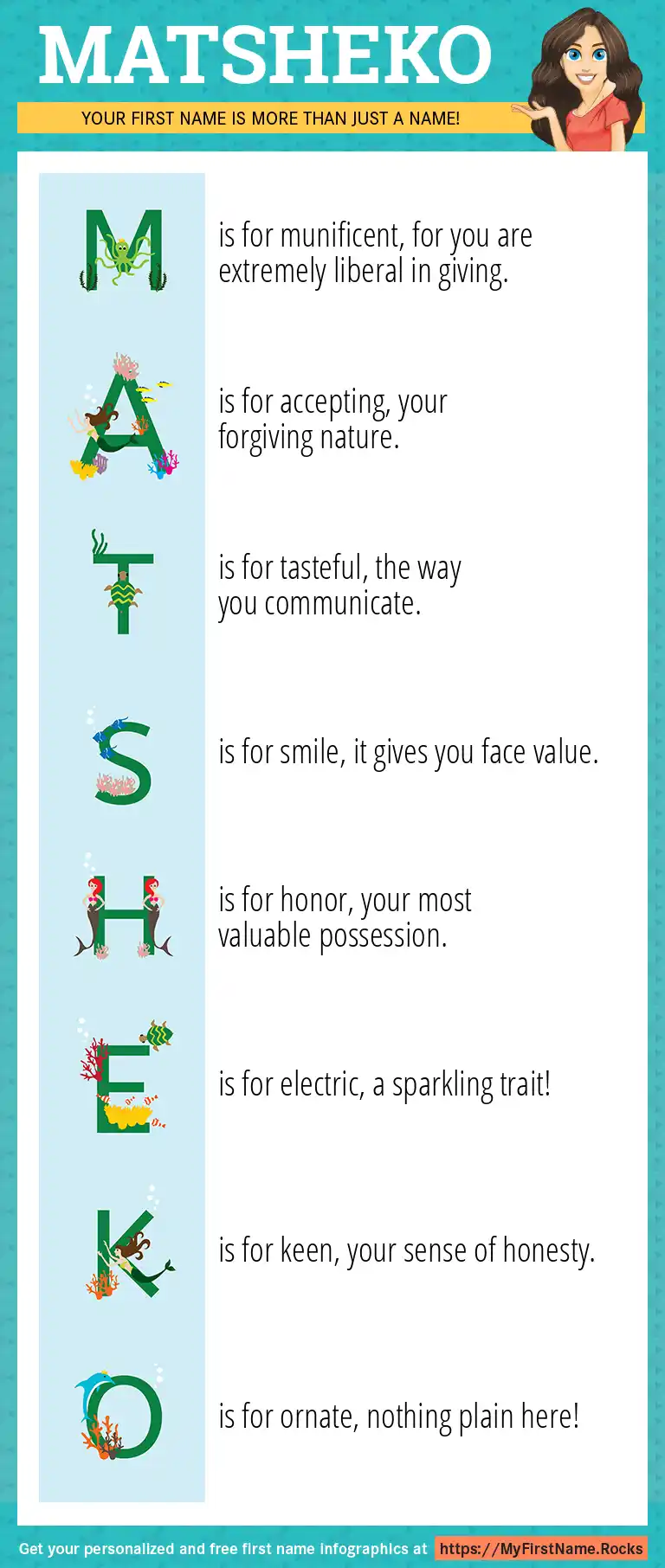 MATSHEKO

YOUR FIRST NAME IS MORE THAN JUST A NAME!

M is for munificent, for you are extremely liberal in giving.

A is for accepting, your forgiving nature.

T is for tasteful, the way you communicate.

S is for smile, it gives you face value.

H is for honor, your most valuable possession.

E is for electric, a sparkling trait!

K is for keen, your sense of honesty.

O is for ornate, nothing plain here!

Get your personalized and free first name infographics at https://MyFirstName.Rocks