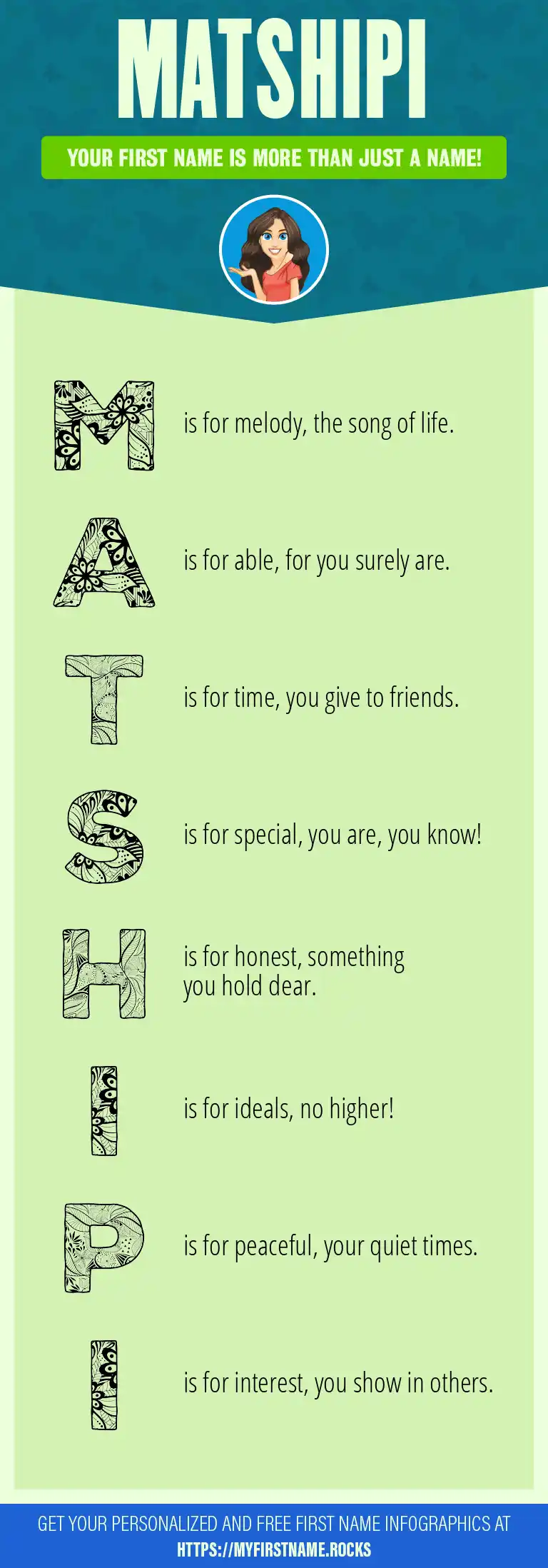 MATSHIPI

YOUR FIRST NAME IS MORE THAN JUST A NAME!

M is for melody, the song of life.

A is for able, for you surely are.

T is for time, you give to friends.

S is for special, you are, you know!

H is for honest, something you hold dear.

I is for ideals, no higher!

P is for peaceful, your quiet times.

I is for interest, you show in others.

GET YOUR PERSONALIZED AND FREE FIRST NAME INFOGRAPHICS AT HTTPS://MYFIRSTNAME.ROCKS