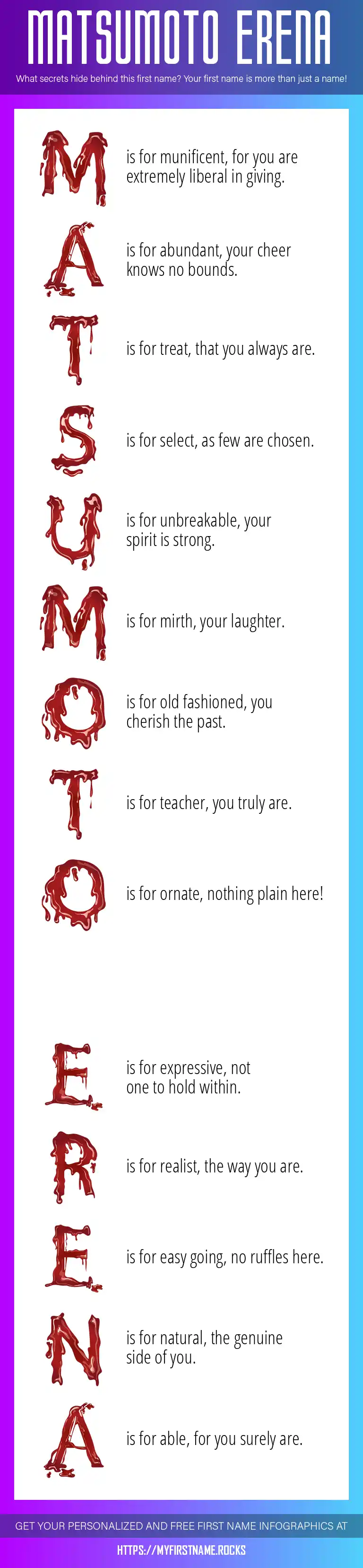 MATSUMOTO ERENA

What secrets hide behind this first name? Your first name is more than just a name!

M is for munificent, for you are extremely liberal in giving.

A is for abundant, your cheer knows no bounds.

T is for treat, that you always are.

S is for select, as few are chosen.

U is for unbreakable, your spirit is strong.

M is for mirth, your laughter.

O is for old fashioned, you cherish the past.

T is for teacher, you truly are.

O is for ornate, nothing plain here!

E is for expressive, not one to hold within.

R is for realist, the way you are.

E is for easy going, no ruffles here.

N is for natural, the genuine side of you.

A is for able, for you surely are.

GET YOUR PERSONALIZED AND FREE FIRST NAME INFOGRAPHICS AT

HTTPS://MYFIRSTNAME.ROCKS