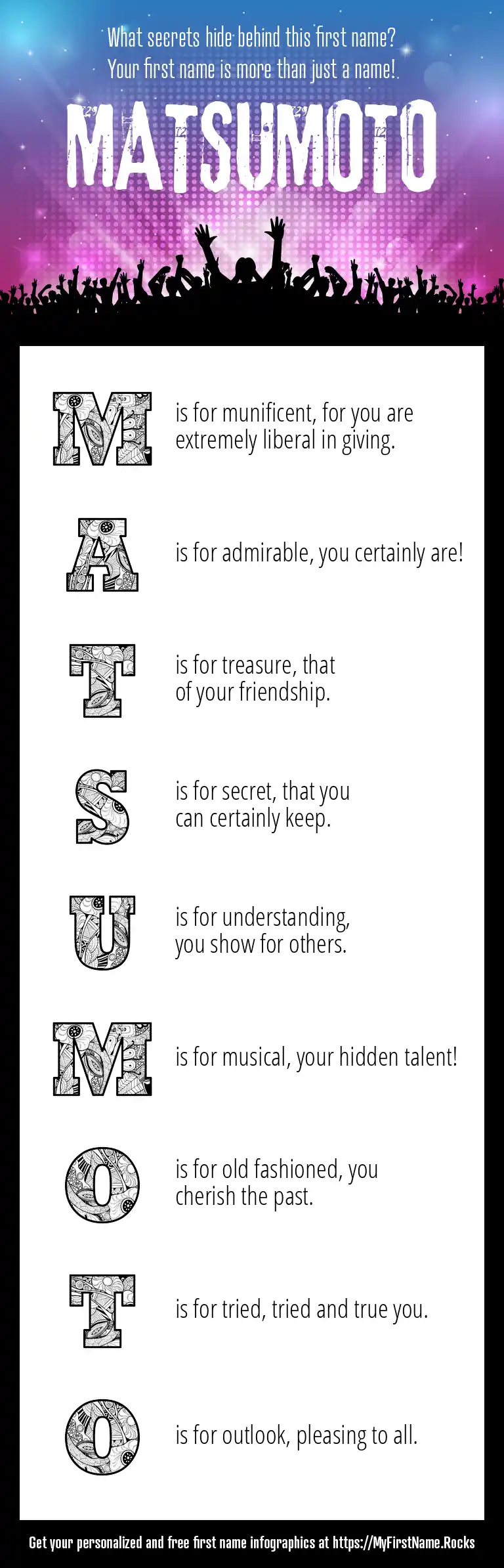 What secrets hide behind this first name?
Your first name is more than just a name!

MATSUMOTO

M is for munificent, for you are extremely liberal in giving.

A is for admirable, you certainly are!

T is for treasure, that of your friendship.

S is for secret, that you can certainly keep.

U is for understanding, you show for others.

M is for musical, your hidden talent!

O is for old fashioned, you cherish the past.

T is for tried, tried and true you.

O is for outlook, pleasing to all.

Get your personalized and free first name infographics at https://MyFirstName.Rocks