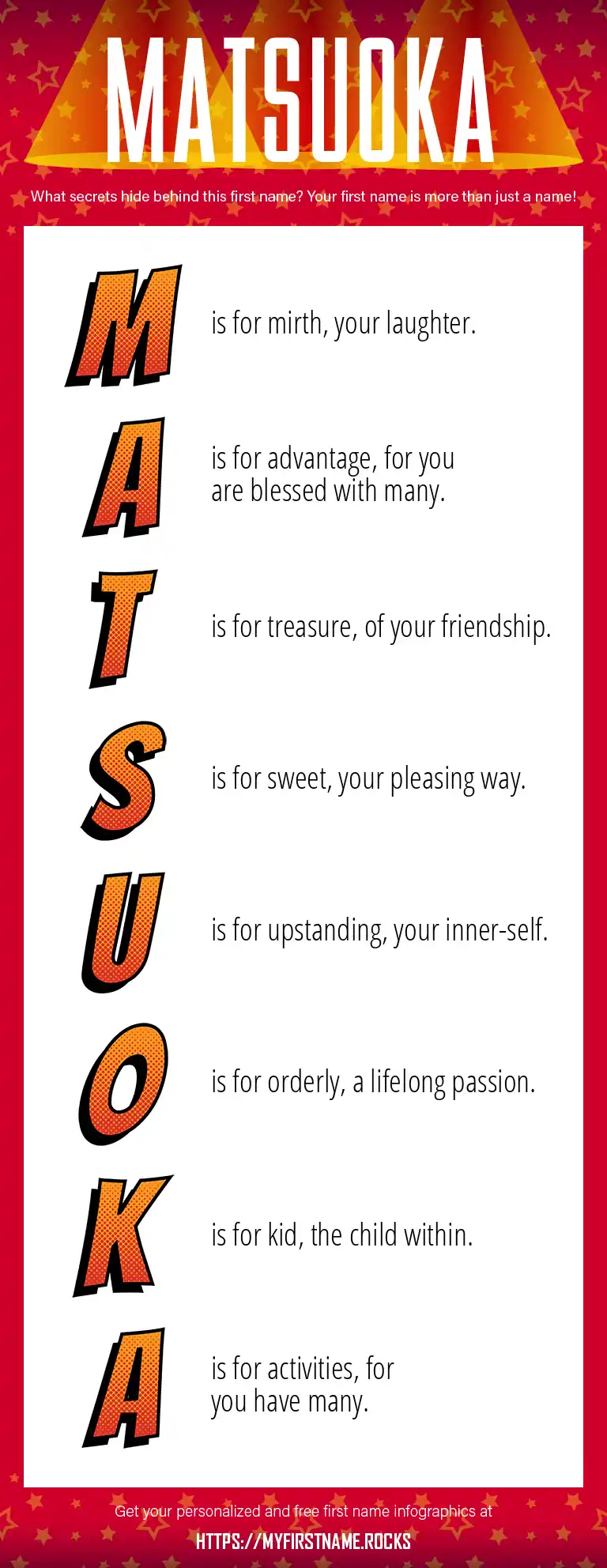 MATSUOKA

What secrets hide behind this first name? Your first name is more than just a name!

M is for mirth, your laughter.

A is for advantage, for you are blessed with many.

T is for treasure, of your friendship.

S is for sweet, your pleasing way.

U is for upstanding, your inner-self.

O is for orderly, a lifelong passion.

K is for kid, the child within.

A is for activities, for you have many.

Get your personalized and free first name infographics at

HTTPS://MYFIRSTNAME.ROCKS