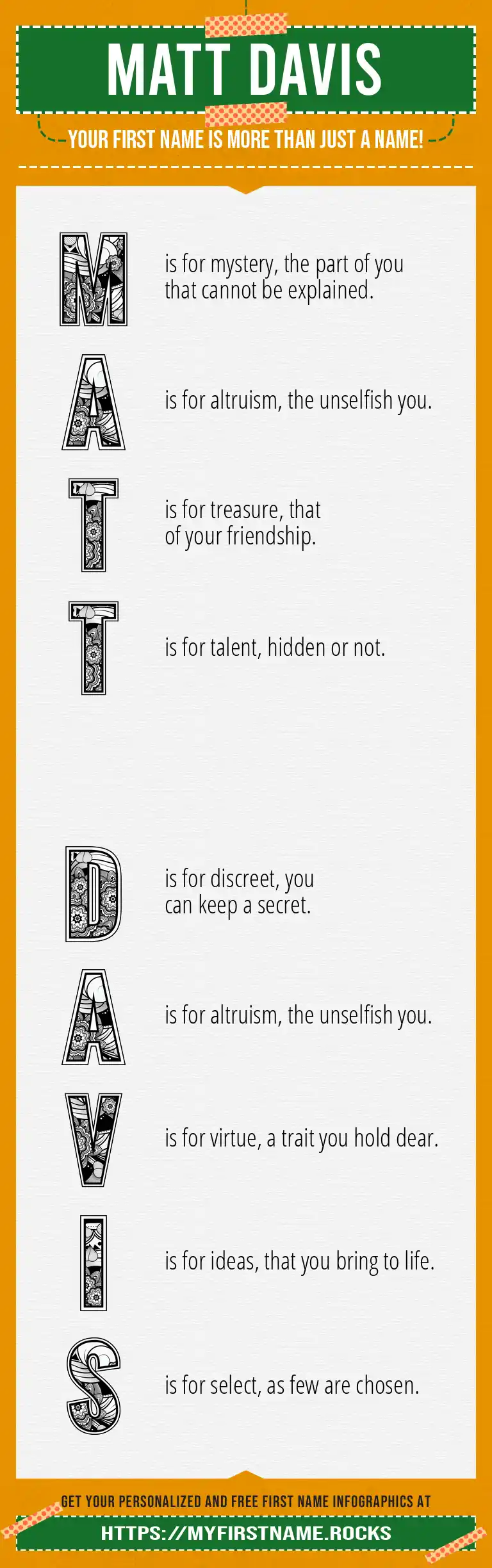 MATT DAVIS

YOUR FIRST NAME IS MORE THAN JUST A NAME!

M is for mystery, the part of you that cannot be explained.

A is for altruism, the unselfish you.

T is for treasure, that of your friendship.

T is for talent, hidden or not.

D is for discreet, you can keep a secret.

A is for altruism, the unselfish you.

V is for virtue, a trait you hold dear.

I is for ideas, that you bring to life.

S is for select, as few are chosen.

GET YOUR PERSONALIZED AND FREE FIRST NAME INFOGRAPHICS AT

HTTPS://MYFIRSTNAME.ROCKS