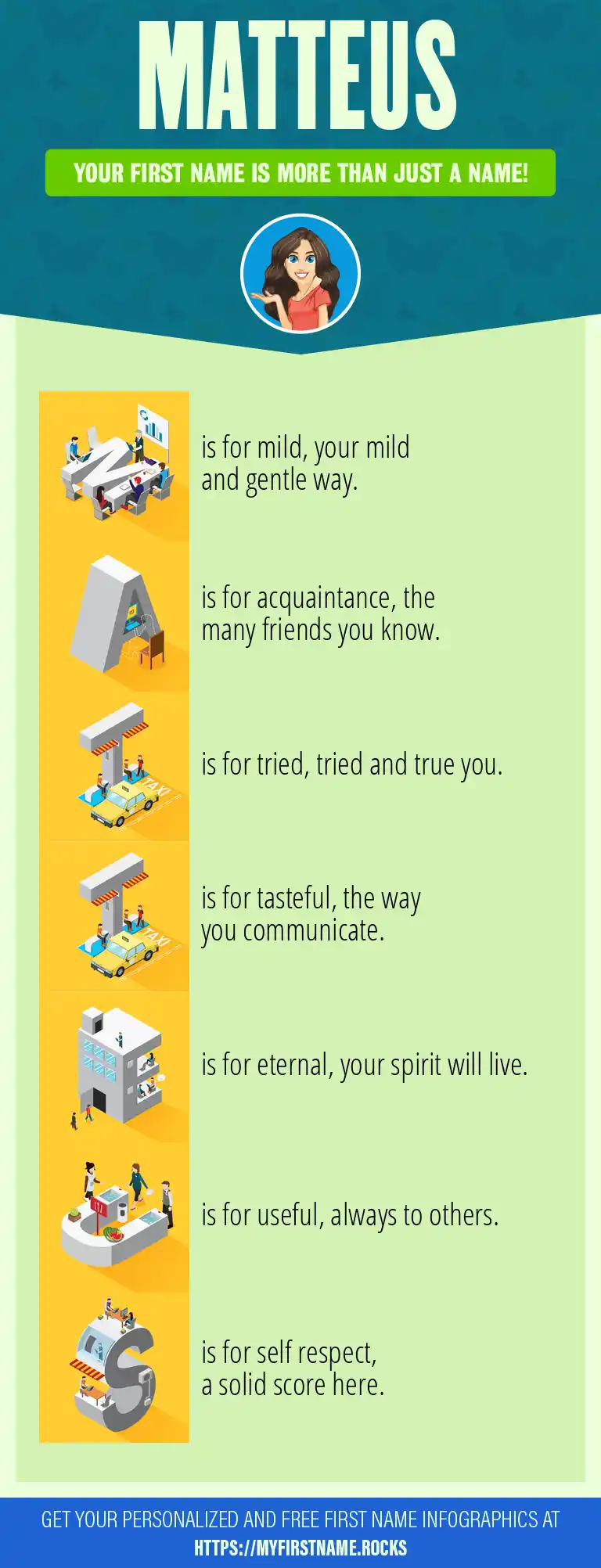 MATTEUS

YOUR FIRST NAME IS MORE THAN JUST A NAME!

M is for mild, your mild and gentle way.

A is for acquaintance, the many friends you know.

T is for tried, tried and true you.

TAXI

T is for tasteful, the way you communicate.

TAXI

E is for eternal, your spirit will live.

U is for useful, always to others.

S is for self respect, a solid score here.

GET YOUR PERSONALIZED AND FREE FIRST NAME INFOGRAPHICS AT HTTPS://MYFIRSTNAME.ROCKS