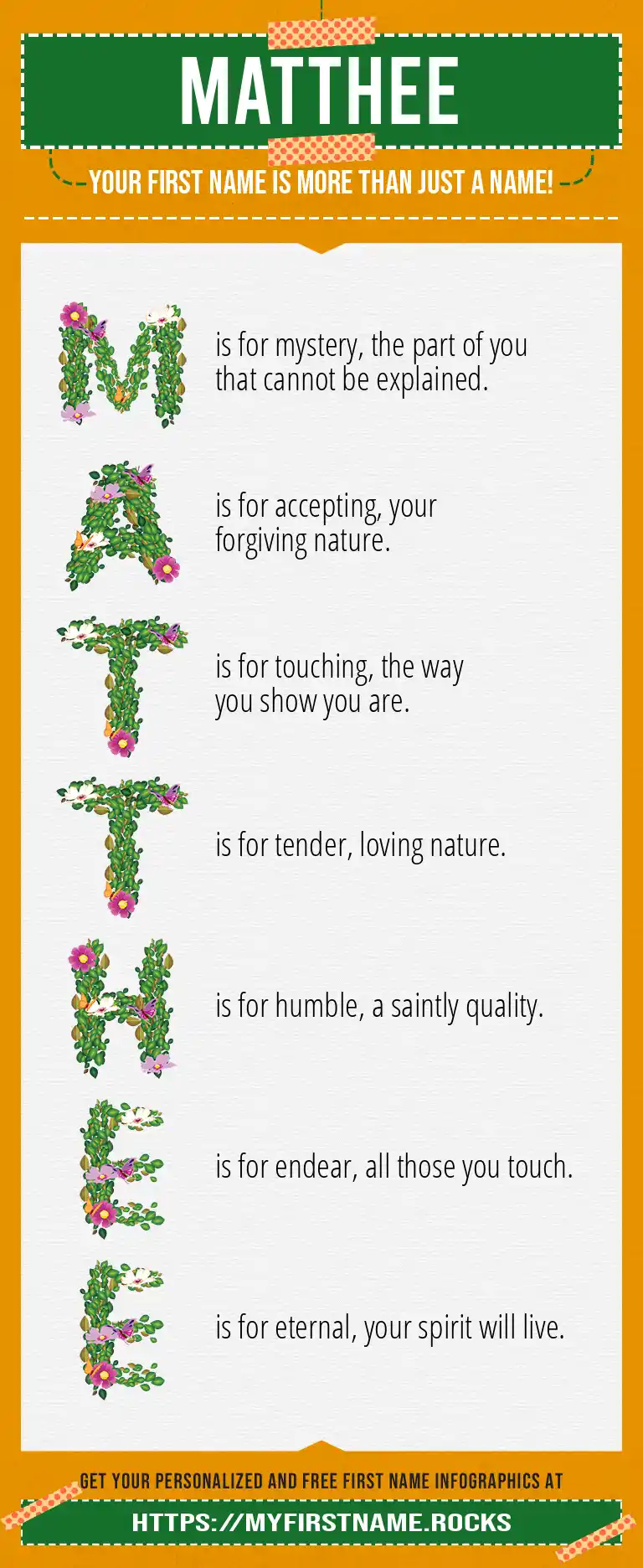 MATTHEE

YOUR FIRST NAME IS MORE THAN JUST A NAME!

M is for mystery, the part of you that cannot be explained.

A is for accepting, your forgiving nature.

T is for touching, the way you show you are.

T is for tender, loving nature.

H is for humble, a saintly quality.

E is for endear, all those you touch.

E is for eternal, your spirit will live.

GET YOUR PERSONALIZED AND FREE FIRST NAME INFOGRAPHICS AT

HTTPS://MYFIRSTNAME.ROCKS