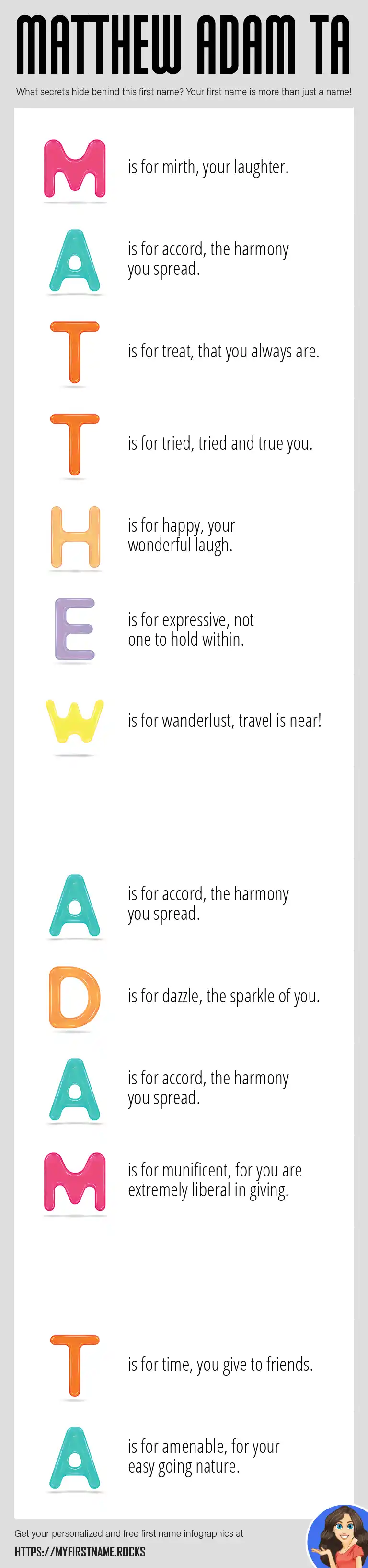 MATTHEW ADAM TA

What secrets hide behind this first name? Your first name is more than just a name!

M is for mirth, your laughter.

A is for accord, the harmony you spread.

T is for treat, that you always are.

T is for tried, tried and true you.

H is for happy, your wonderful laugh.

E is for expressive, not one to hold within.

W is for wanderlust, travel is near!

A is for accord, the harmony you spread.

D is for dazzle, the sparkle of you.

A is for accord, the harmony you spread.

M is for munificent, for you are extremely liberal in giving.

T is for time, you give to friends.

A is for amenable, for your easy going nature.

Get your personalized and free first name infographics at

HTTPS://MYFIRSTNAME.ROCKS