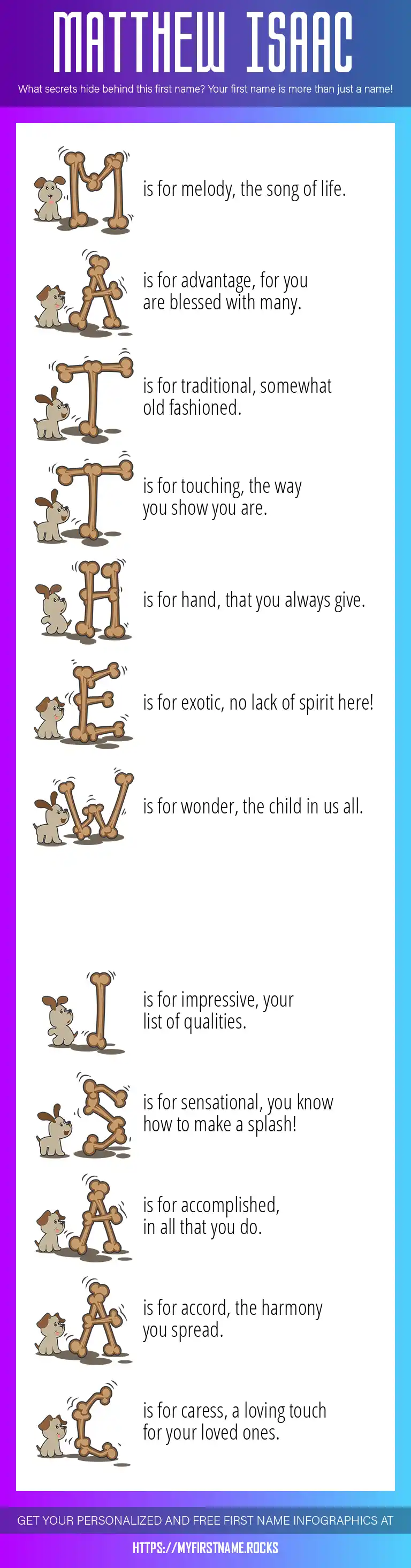 MATTHEW ISAAC

What secrets hide behind this first name? Your first name is more than just a name!

M is for melody, the song of life.

A is for advantage, for you are blessed with many.

T is for traditional, somewhat old fashioned.

T is for touching, the way you show you are.

H is for hand, that you always give.

E is for exotic, no lack of spirit here!

W is for wonder, the child in us all.

I is for impressive, your list of qualities.

S is for sensational, you know how to make a splash!

A is for accomplished, in all that you do.

A is for accord, the harmony you spread.

C is for caress, a loving touch for your loved ones.

GET YOUR PERSONALIZED AND FREE FIRST NAME INFOGRAPHICS AT

HTTPS://MYFIRSTNAME.ROCKS