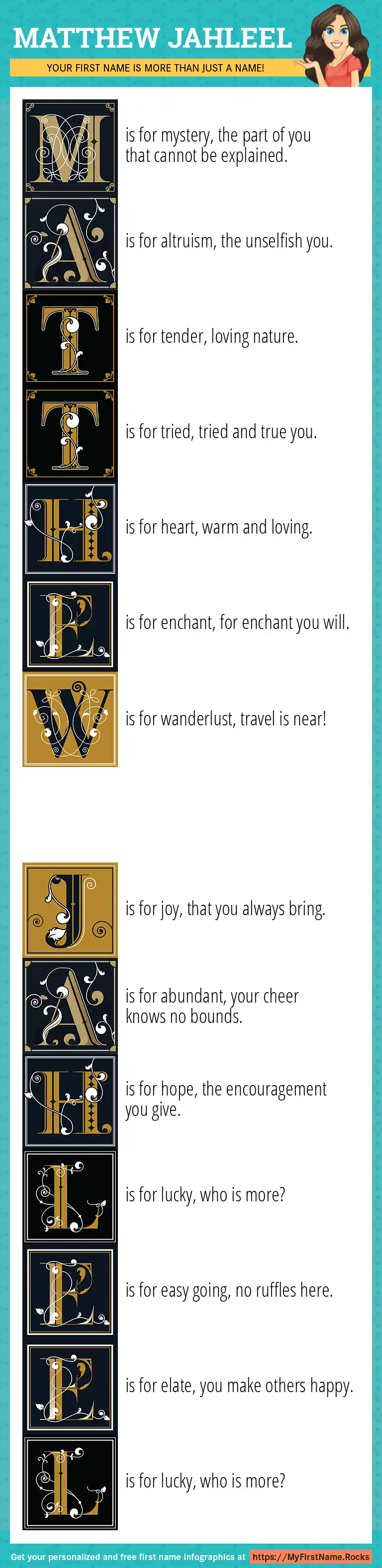 MATTHEW JAHLEEL

YOUR FIRST NAME IS MORE THAN JUST A NAME!

M is for mystery, the part of you that cannot be explained.

A is for altruism, the unselfish you.

T is for tender, loving nature.

T is for tried, tried and true you.

H is for heart, warm and loving.

E is for enchant, for enchant you will.

W is for wanderlust, travel is near!

J is for joy, that you always bring.

A is for abundant, your cheer knows no bounds.

H is for hope, the encouragement you give.

L is for lucky, who is more?

E is for easy going, no ruffles here.

E is for elate, you make others happy.

L is for lucky, who is more?

Get your personalized and free first name infographics at https://MyFirstName.Rocks