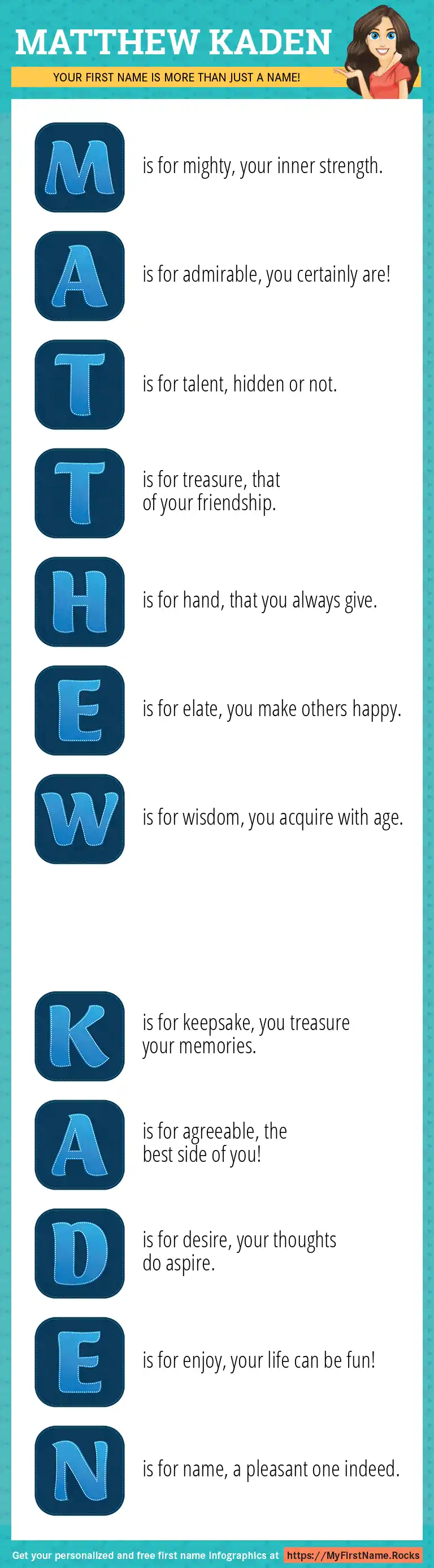 MATTHEW KADEN

YOUR FIRST NAME IS MORE THAN JUST A NAME!

M is for mighty, your inner strength.

A is for admirable, you certainly are!

T is for talent, hidden or not.

T is for treasure, that of your friendship.

H is for hand, that you always give.

E is for elate, you make others happy.

W is for wisdom, you acquire with age.

K is for keepsake, you treasure your memories.

A is for agreeable, the best side of you!

D is for desire, your thoughts do aspire.

E is for enjoy, your life can be fun!

N is for name, a pleasant one indeed.

Get your personalized and free first name infographics at https://MyFirstName.Rocks