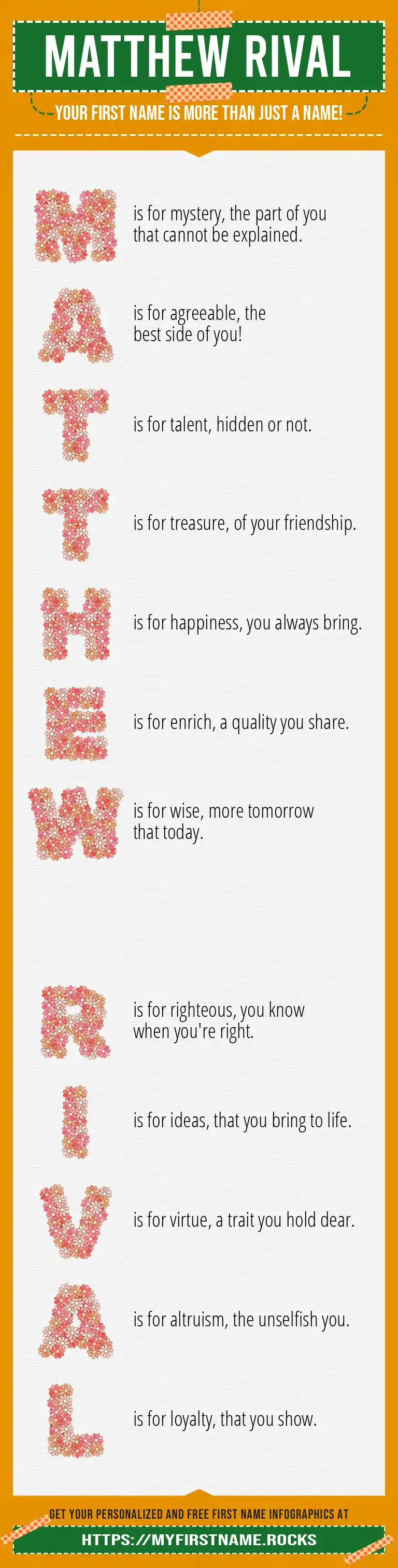 MATTHEW RIVAL

YOUR FIRST NAME IS MORE THAN JUST A NAME!

M is for mystery, the part of you that cannot be explained.

A is for agreeable, the best side of you!

T is for talent, hidden or not.

T is for treasure, of your friendship.

H is for happiness, you always bring.

E is for enrich, a quality you share.

W is for wise, more tomorrow that today.

R is for righteous, you know when you're right.

I is for ideas, that you bring to life.

V is for virtue, a trait you hold dear.

A is for altruism, the unselfish you.

L is for loyalty, that you show.

GET YOUR PERSONALIZED AND FREE FIRST NAME INFOGRAPHICS AT

HTTPS://MYFIRSTNAME.ROCKS