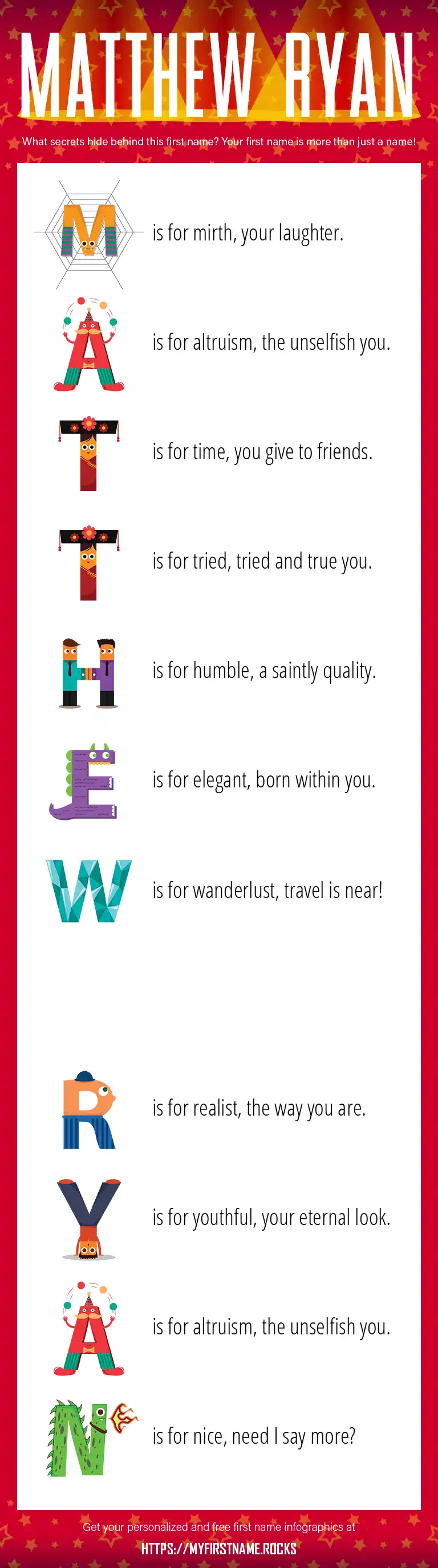 MATTHEW RYAN

What secrets hide behind this first name? Your first name is more than just a name!

M is for mirth, your laughter.

A is for altruism, the unselfish you.

T is for time, you give to friends.

T is for tried, tried and true you.

H is for humble, a saintly quality.

E is for elegant, born within you.

W is for wanderlust, travel is near!

R is for realist, the way you are.

Y is for youthful, your eternal look.

A is for altruism, the unselfish you.

N is for nice, need I say more?

Get your personalized and free first name infographics at

HTTPS://MYFIRSTNAME.ROCKS