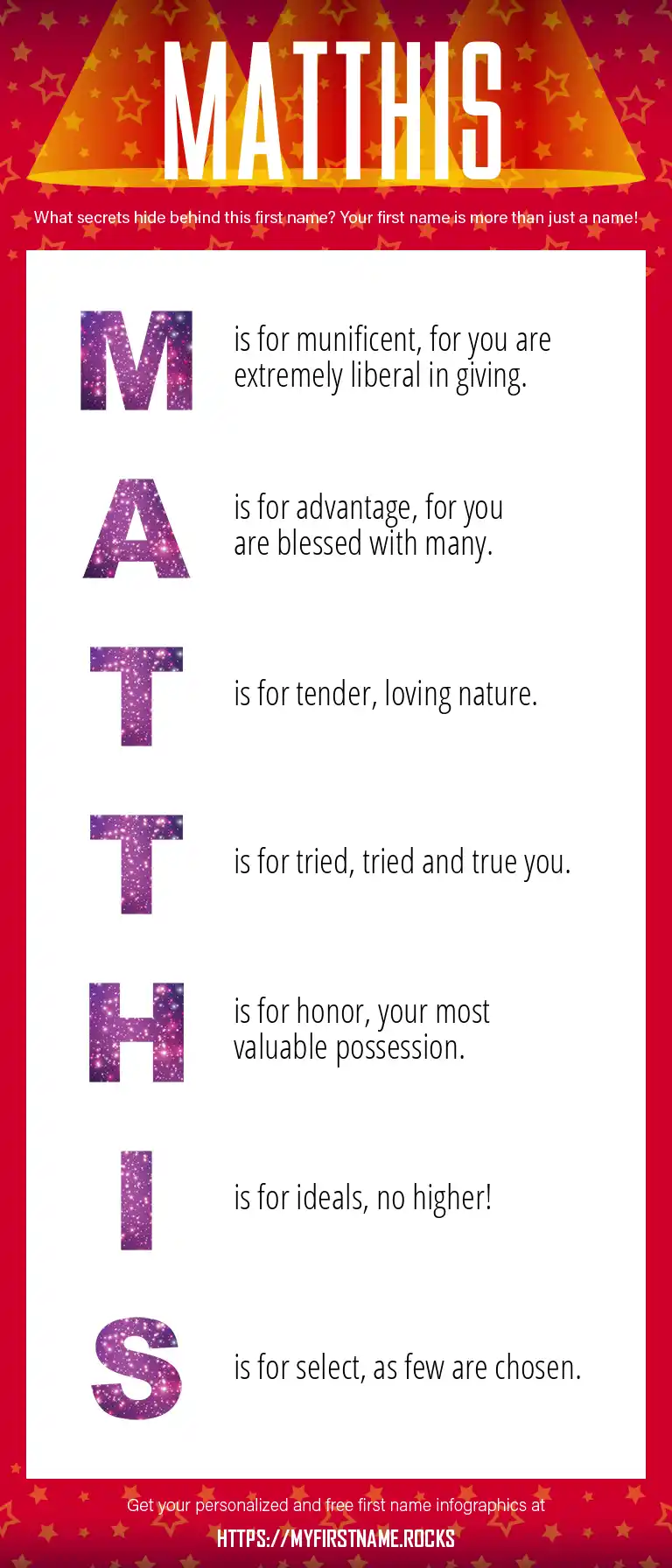 MATTHIS

What secrets hide behind this first name? Your first name is more than just a name!

M is for munificent, for you are extremely liberal in giving.

A is for advantage, for you are blessed with many.

T is for tender, loving nature.

T is for tried, tried and true you.

H is for honor, your most valuable possession.

I is for ideals, no higher!

S is for select, as few are chosen.

Get your personalized and free first name infographics at

HTTPS://MYFIRSTNAME.ROCKS