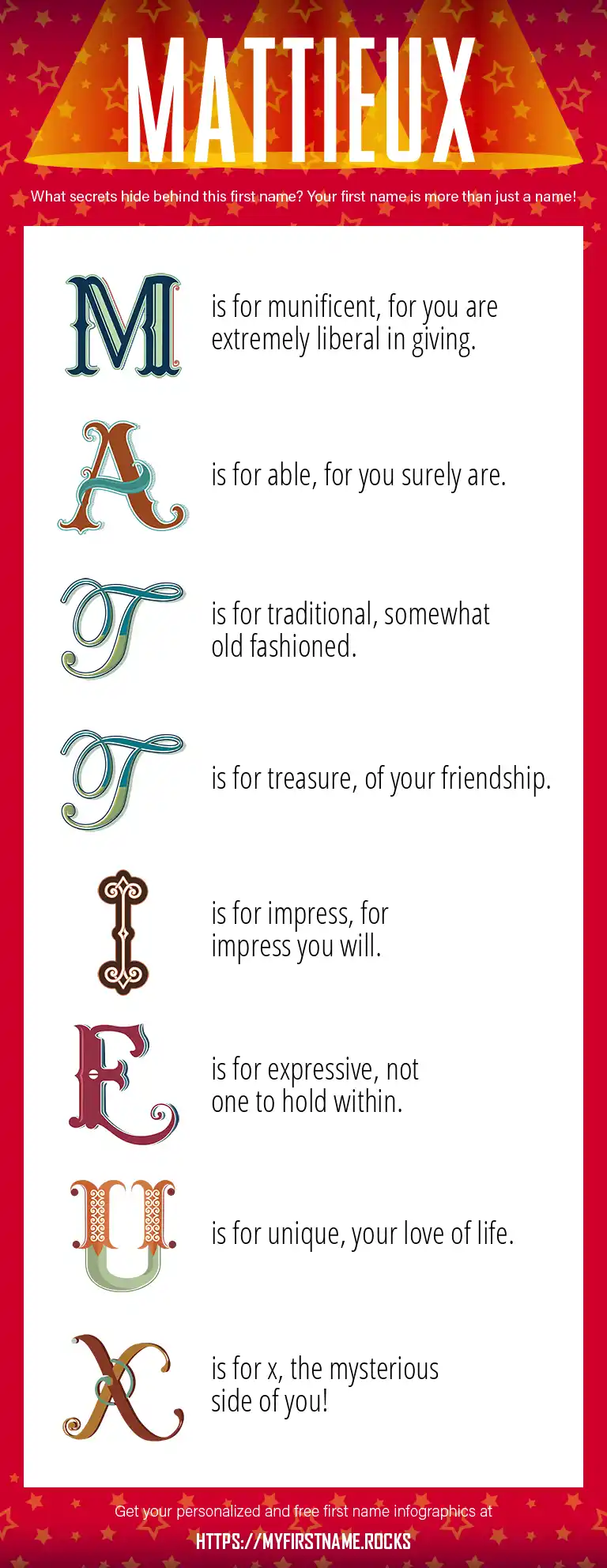 MATTIEUX

What secrets hide behind this first name? Your first name is more than just a name!

M is for munificent, for you are extremely liberal in giving.

A is for able, for you surely are.

T is for traditional, somewhat old fashioned.

T is for treasure, of your friendship.

I is for impress, for impress you will.

E is for expressive, not one to hold within.

U is for unique, your love of life.

X is for x, the mysterious side of you!

Get your personalized and free first name infographics at

HTTPS://MYFIRSTNAME.ROCKS