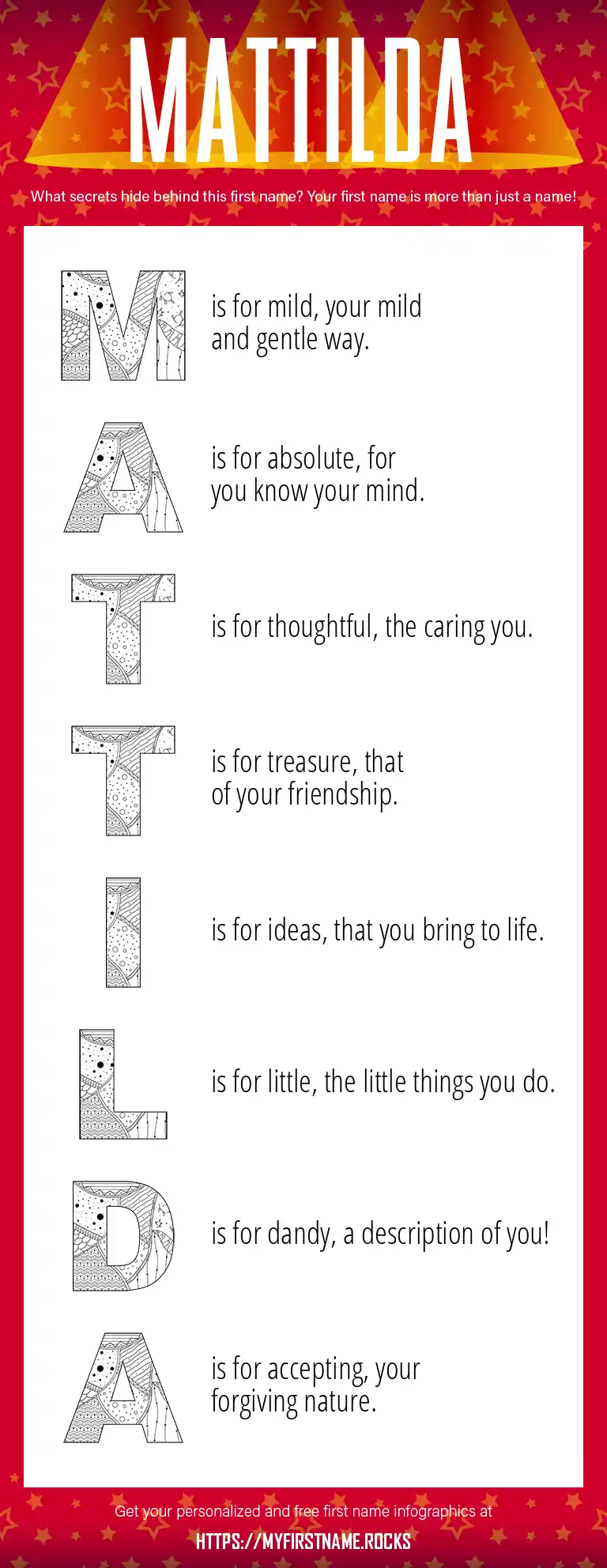 MATTILDA

What secrets hide behind this first name? Your first name is more than just a name!

M is for mild, your mild and gentle way.

A is for absolute, for you know your mind.

T is for thoughtful, the caring you.

T is for treasure, that of your friendship.

I is for ideas, that you bring to life.

L is for little, the little things you do.

D is for dandy, a description of you!

A is for accepting, your forgiving nature.

Get your personalized and free first name infographics at

HTTPS://MYFIRSTNAME.ROCKS