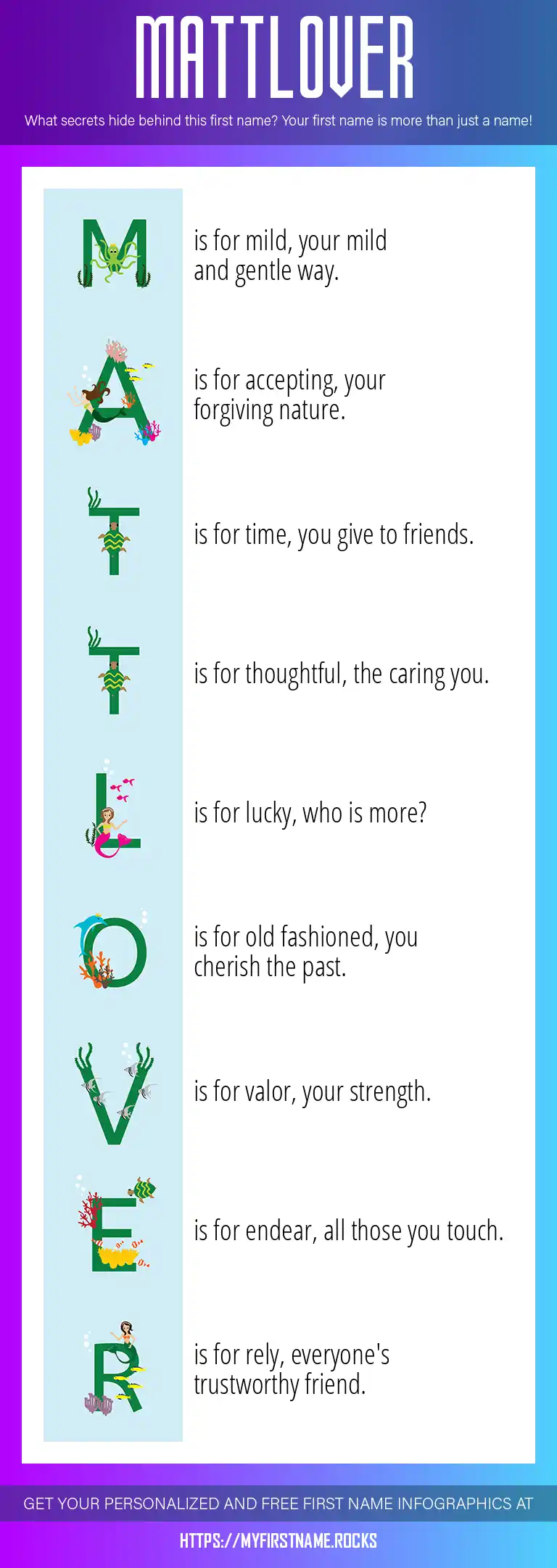 MATTLOVER

What secrets hide behind this first name? Your first name is more than just a name!

M is for mild, your mild and gentle way.

A is for accepting, your forgiving nature.

T is for time, you give to friends.

T is for thoughtful, the caring you.

L is for lucky, who is more?

O is for old fashioned, you cherish the past.

V is for valor, your strength.

E is for endear, all those you touch.

R is for rely, everyone's trustworthy friend.

GET YOUR PERSONALIZED AND FREE FIRST NAME INFOGRAPHICS AT

HTTPS://MYFIRSTNAME.ROCKS