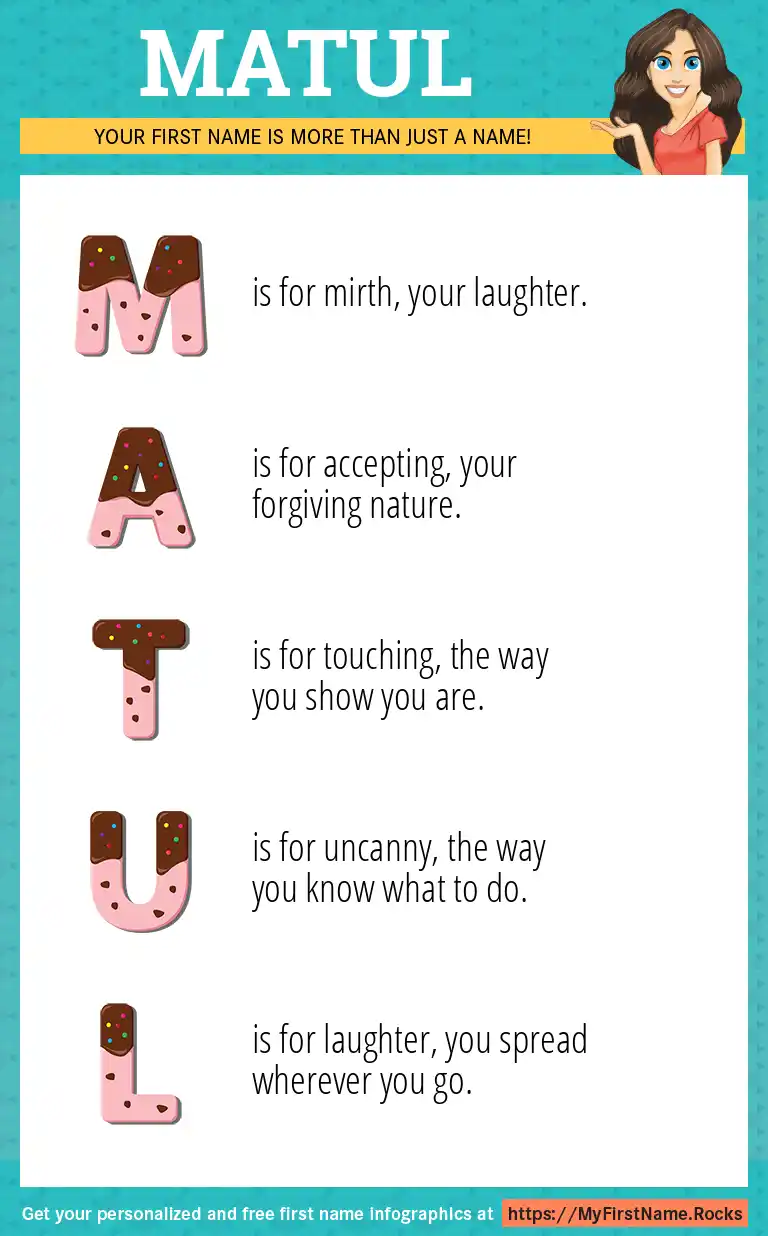 MATUL

YOUR FIRST NAME IS MORE THAN JUST A NAME!

M is for mirth, your laughter.

A is for accepting, your forgiving nature.

T is for touching, the way you show you are.

U is for uncanny, the way you know what to do.

L is for laughter, you spread wherever you go.

Get your personalized and free first name infographics at https://MyFirstName.Rocks