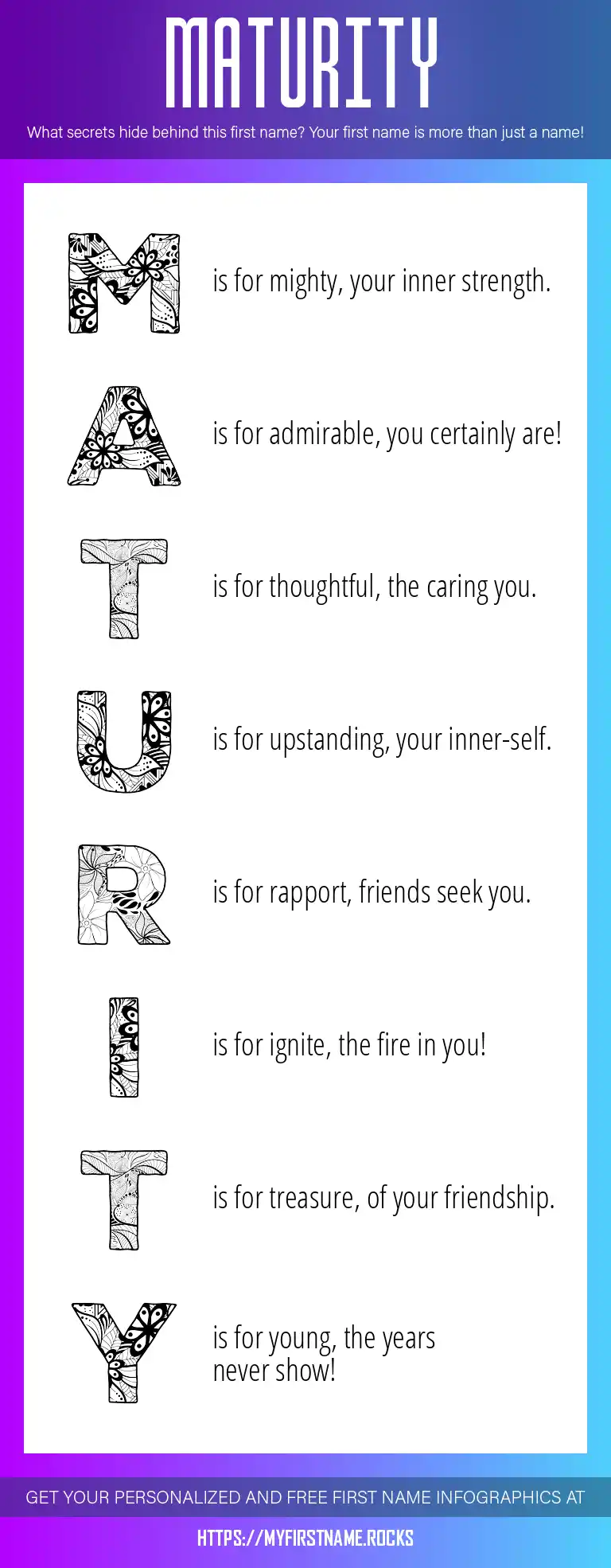 MATURITY

What secrets hide behind this first name? Your first name is more than just a name!

M is for mighty, your inner strength.

A is for admirable, you certainly are!

T is for thoughtful, the caring you.

U is for upstanding, your inner-self.

R is for rapport, friends seek you.

I is for ignite, the fire in you!

T is for treasure, of your friendship.

Y is for young, the years never show!

GET YOUR PERSONALIZED AND FREE FIRST NAME INFOGRAPHICS AT

HTTPS://MYFIRSTNAME.ROCKS