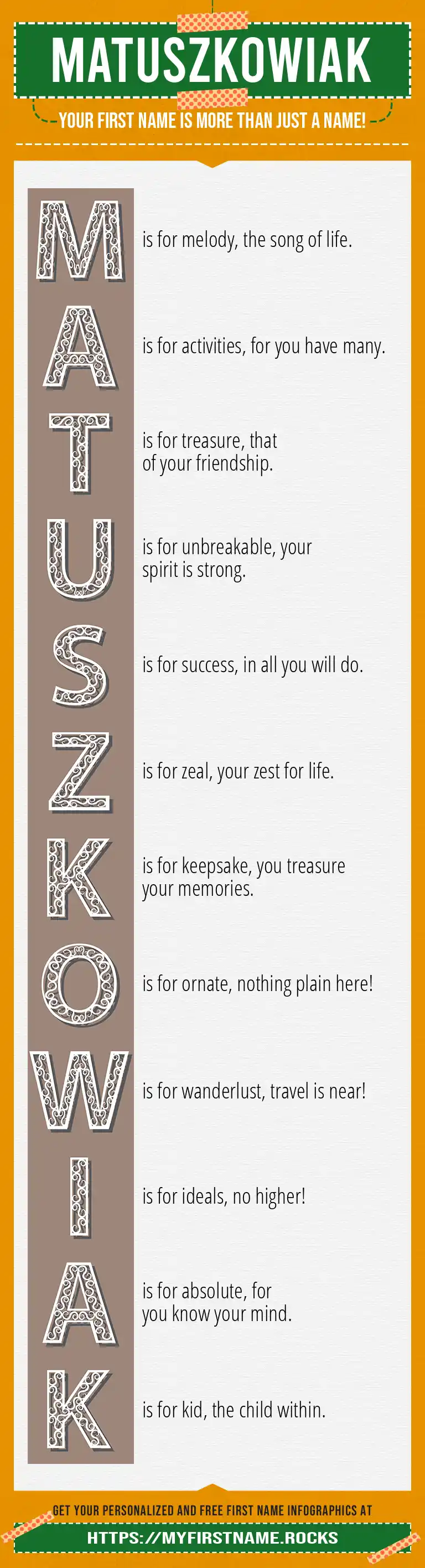 MATUSZKOWIAK

YOUR FIRST NAME IS MORE THAN JUST A NAME!

M is for melody, the song of life.

A is for activities, for you have many.

T is for treasure, that of your friendship.

U is for unbreakable, your spirit is strong.

S is for success, in all you will do.

Z is for zeal, your zest for life.

K is for keepsake, you treasure your memories.

O is for ornate, nothing plain here!

W is for wanderlust, travel is near!

I is for ideals, no higher!

A is for absolute, for you know your mind.

K is for kid, the child within.

GET YOUR PERSONALIZED AND FREE FIRST NAME INFOGRAPHICS AT

HTTPS://MYFIRSTNAME.ROCKS