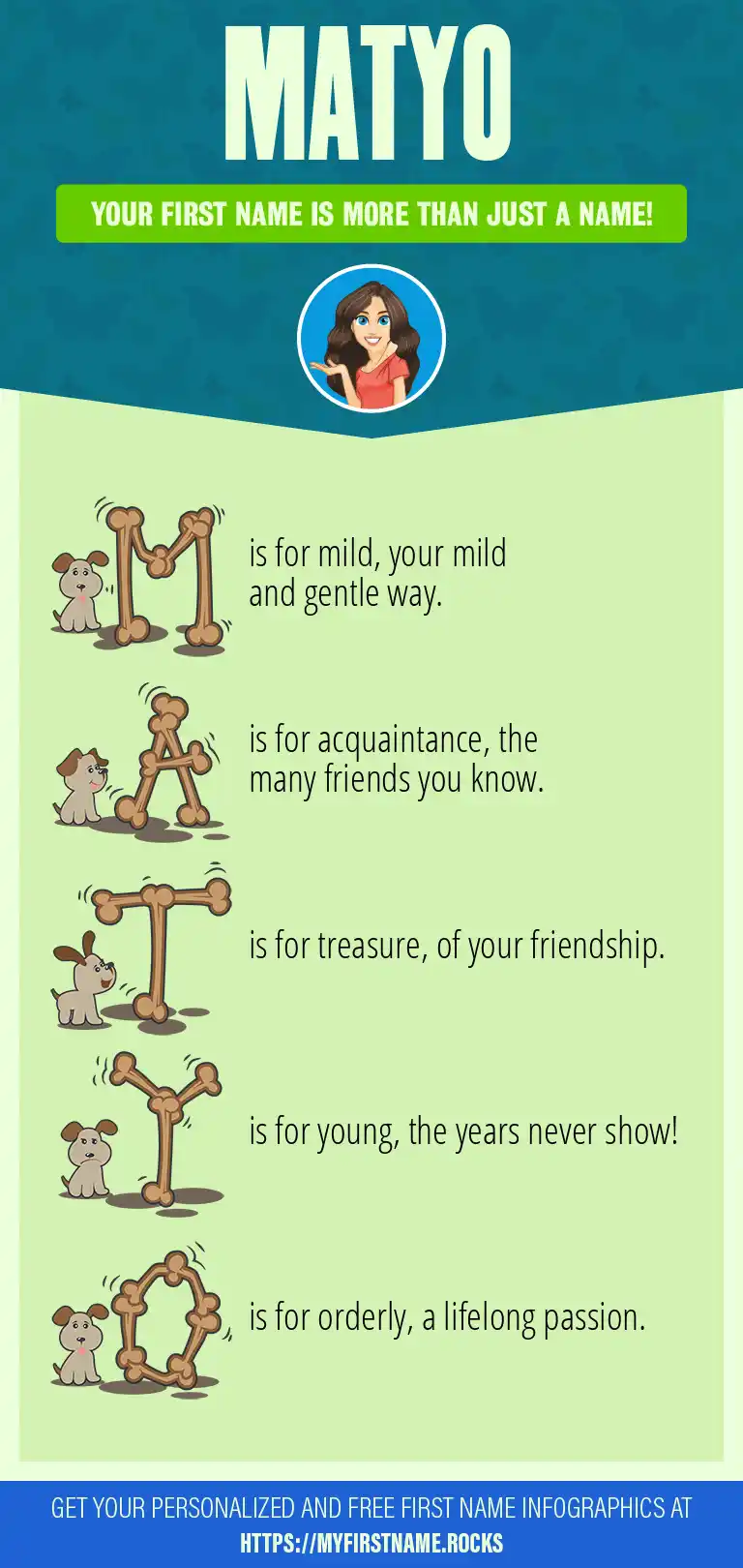 MATYO

YOUR FIRST NAME IS MORE THAN JUST A NAME!

M is for mild, your mild and gentle way.

A is for acquaintance, the many friends you know.

T is for treasure, of your friendship.

Y is for young, the years never show!

O is for orderly, a lifelong passion.

GET YOUR PERSONALIZED AND FREE FIRST NAME INFOGRAPHICS AT HTTPS://MYFIRSTNAME.ROCKS