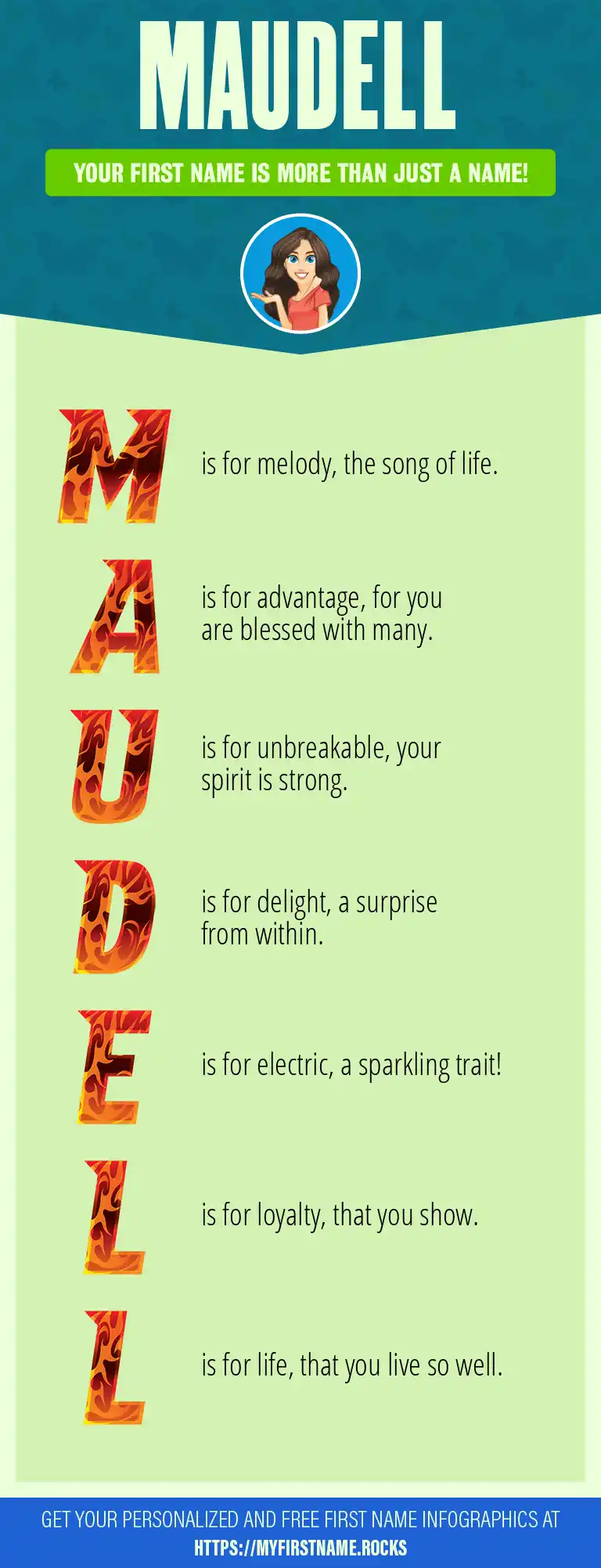 MAUDELL

YOUR FIRST NAME IS MORE THAN JUST A NAME!

M is for melody, the song of life.

A is for advantage, for you are blessed with many.

U is for unbreakable, your spirit is strong.

D is for delight, a surprise from within.

E is for electric, a sparkling trait!

L is for loyalty, that you show.

L is for life, that you live so well.

GET YOUR PERSONALIZED AND FREE FIRST NAME INFOGRAPHICS AT HTTPS://MYFIRSTNAME.ROCKS