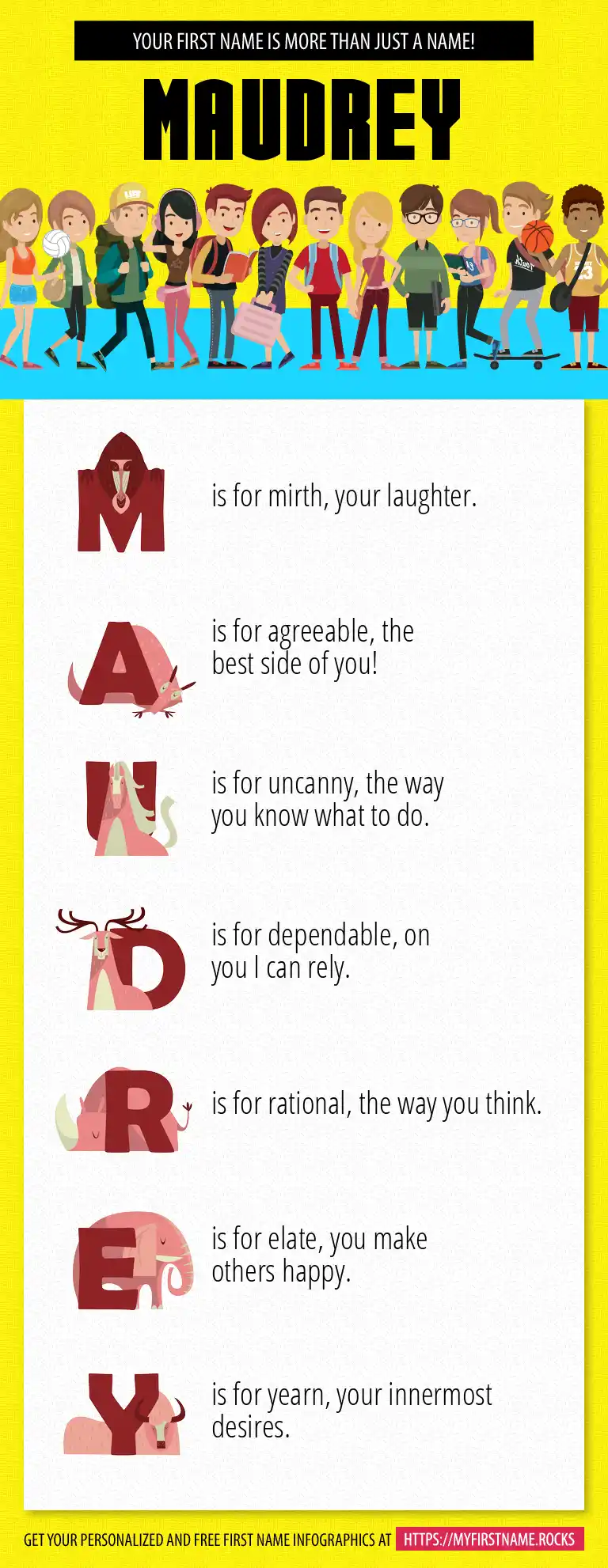 YOUR FIRST NAME IS MORE THAN JUST A NAME!

MAUDREY

M is for mirth, your laughter.

A is for agreeable, the best side of you!

U is for uncanny, the way you know what to do.

D is for dependable, on you I can rely.

R is for rational, the way you think.

E is for elate, you make others happy.

Y is for yearn, your innermost desires.

GET YOUR PERSONALIZED AND FREE FIRST NAME INFOGRAPHICS AT HTTPS://MYFIRSTNAME.ROCKS