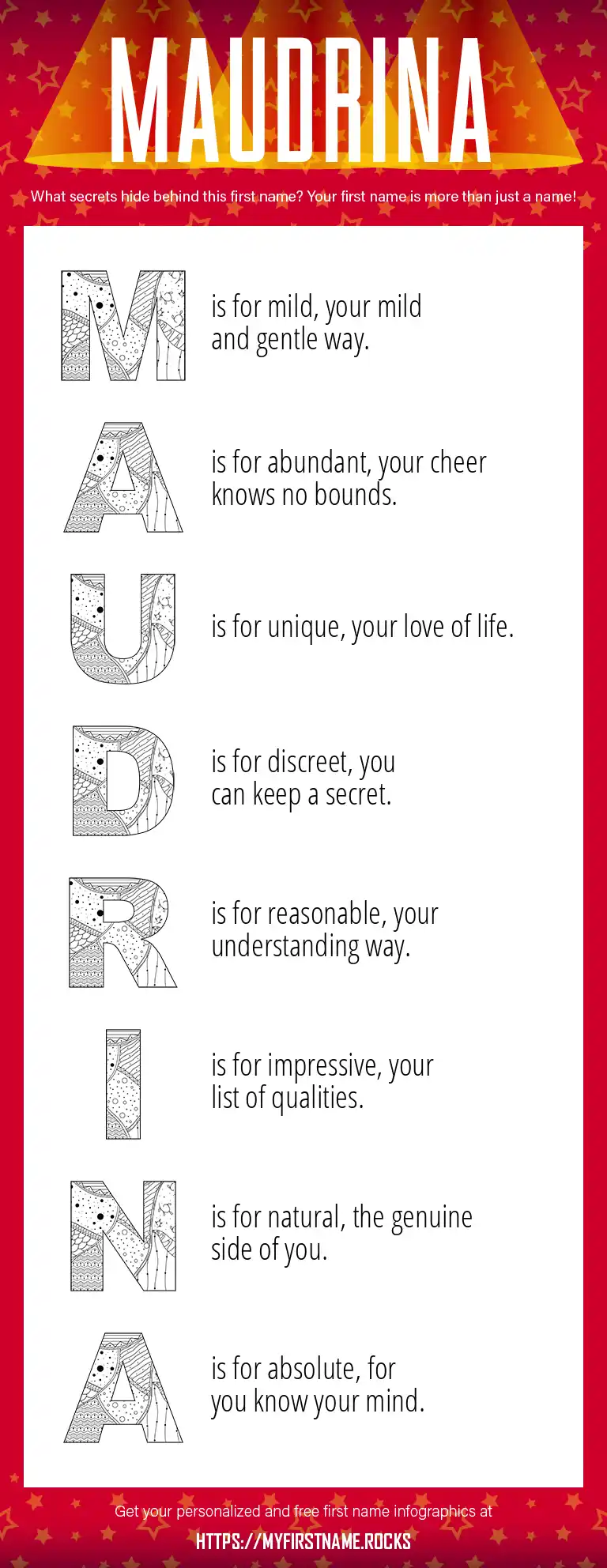 MAUDRINA

What secrets hide behind this first name? Your first name is more than just a name!

M is for mild, your mild and gentle way.

A is for abundant, your cheer knows no bounds.

U is for unique, your love of life.

D is for discreet, you can keep a secret.

R is for reasonable, your understanding way.

I is for impressive, your list of qualities.

N is for natural, the genuine side of you.

A is for absolute, for you know your mind.

Get your personalized and free first name infographics at

HTTPS://MYFIRSTNAME.ROCKS