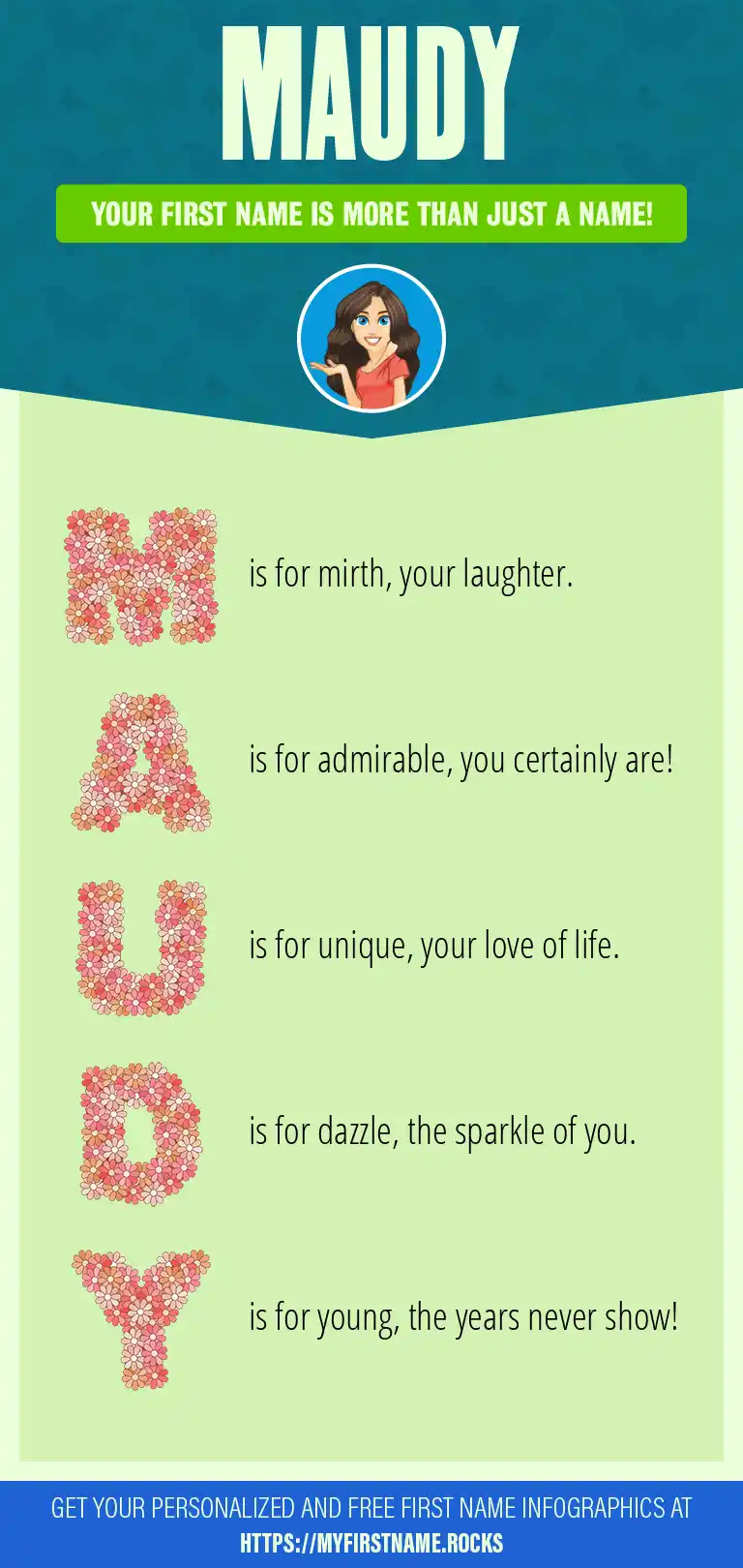 MAUDY

YOUR FIRST NAME IS MORE THAN JUST A NAME!

M is for mirth, your laughter.

A is for admirable, you certainly are!

U is for unique, your love of life.

D is for dazzle, the sparkle of you.

Y is for young, the years never show!

GET YOUR PERSONALIZED AND FREE FIRST NAME INFOGRAPHICS AT HTTPS://MYFIRSTNAME.ROCKS