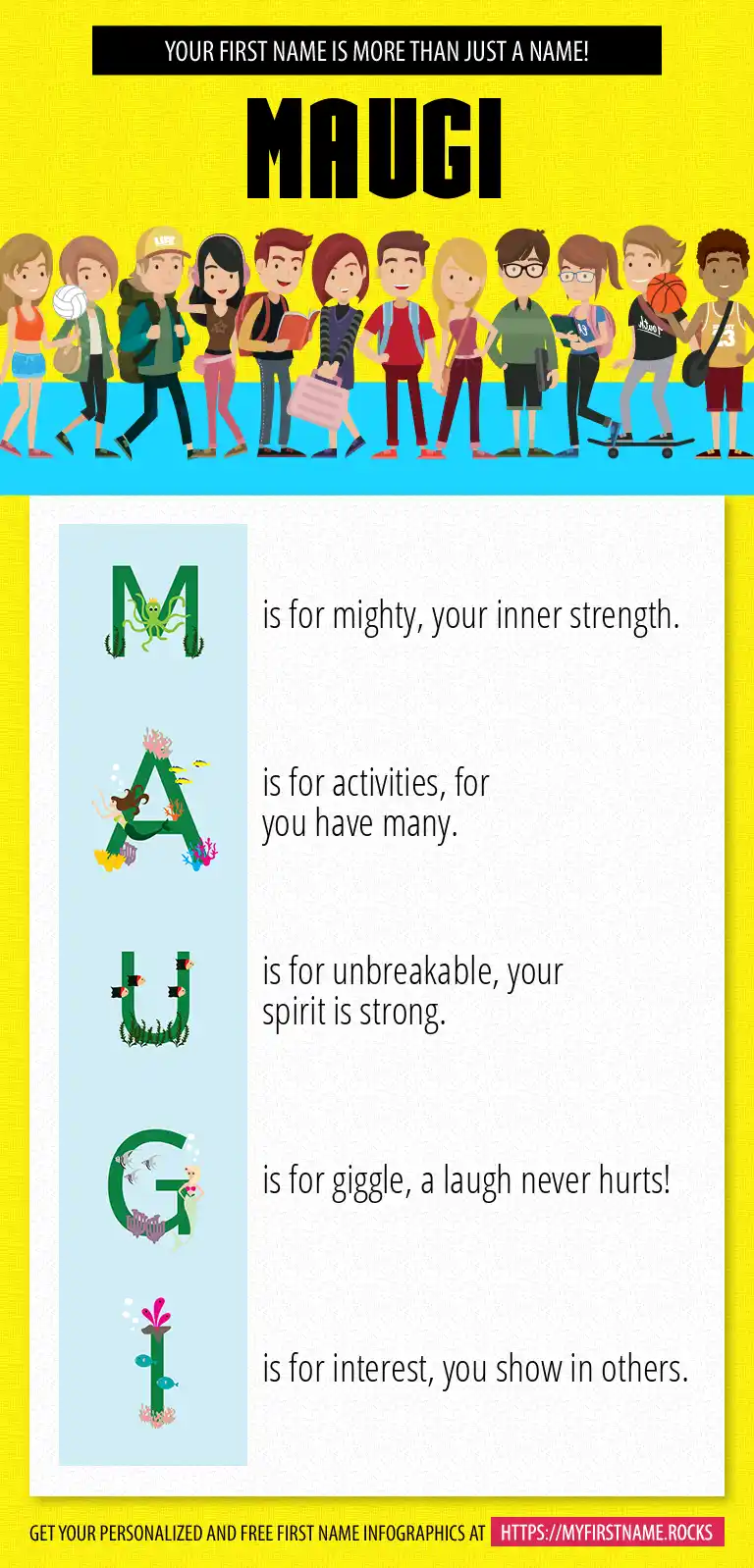 YOUR FIRST NAME IS MORE THAN JUST A NAME!

MAUGI

M is for mighty, your inner strength.

A is for activities, for you have many.

U is for unbreakable, your spirit is strong.

G is for giggle, a laugh never hurts!

I is for interest, you show in others.

GET YOUR PERSONALIZED AND FREE FIRST NAME INFOGRAPHICS AT HTTPS://MYFIRSTNAME.ROCKS