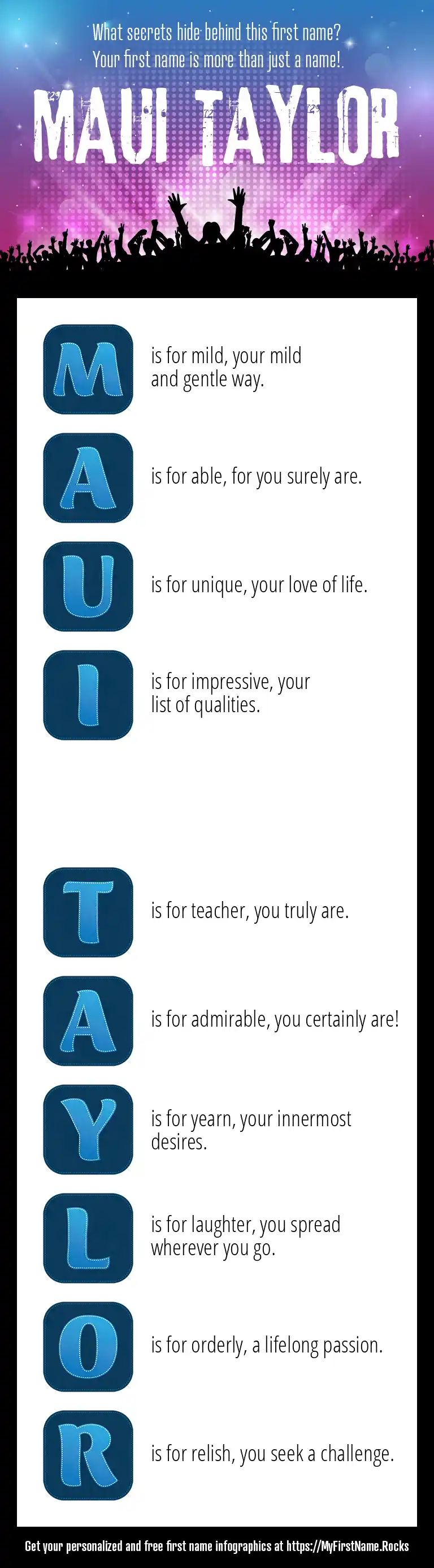 What secrets hide behind this first name?
Your first name is more than just a name!

MAUI TAYLOR

M is for mild, your mild and gentle way.

A is for able, for you surely are.

U is for unique, your love of life.

I is for impressive, your list of qualities.

T is for teacher, you truly are.

A is for admirable, you certainly are!

Y is for yearn, your innermost desires.

L is for laughter, you spread wherever you go.

O is for orderly, a lifelong passion.

R is for relish, you seek a challenge.

Get your personalized and free first name infographics at https://MyFirstName.Rocks