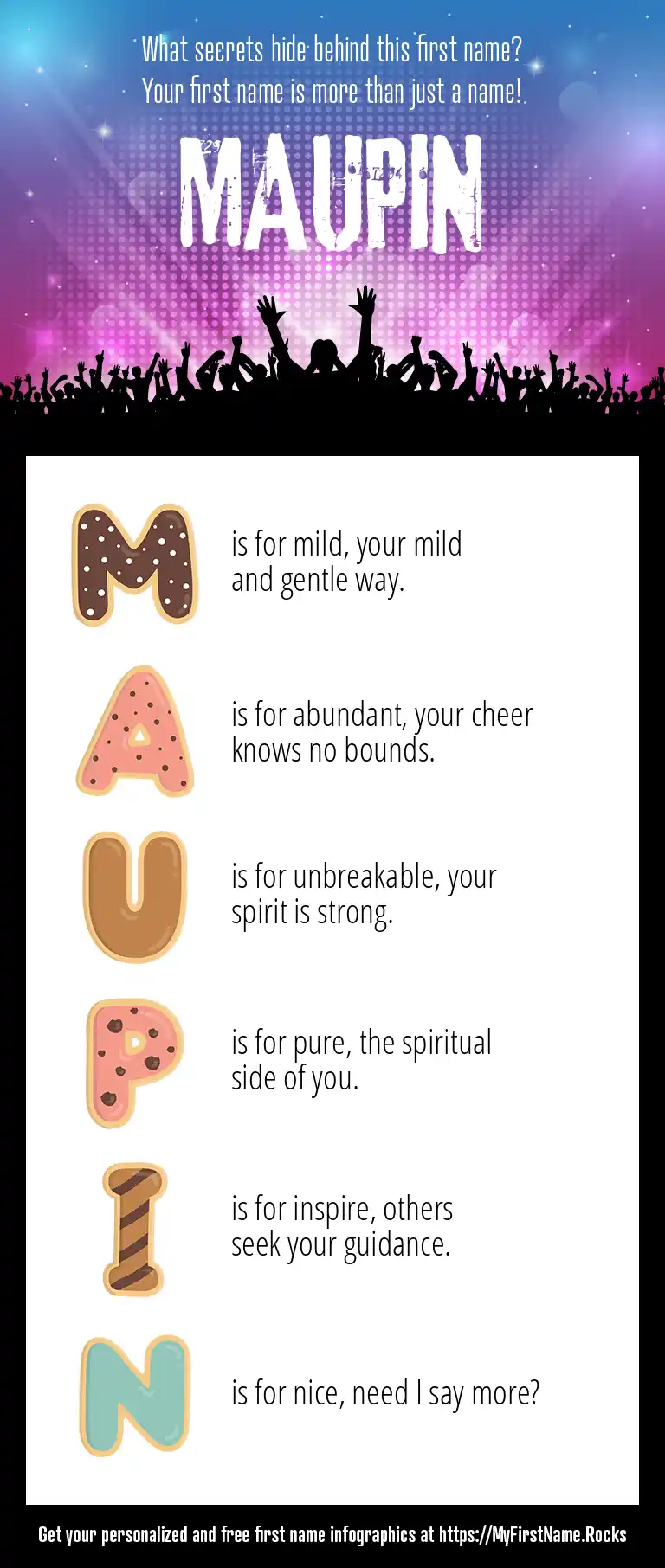 What secrets hide behind this first name?
Your first name is more than just a name!

MAUPIN

M is for mild, your mild and gentle way.

A is for abundant, your cheer knows no bounds.

U is for unbreakable, your spirit is strong.

P is for pure, the spiritual side of you.

I is for inspire, others seek your guidance.

N is for nice, need I say more?

Get your personalized and free first name infographics at https://MyFirstName.Rocks