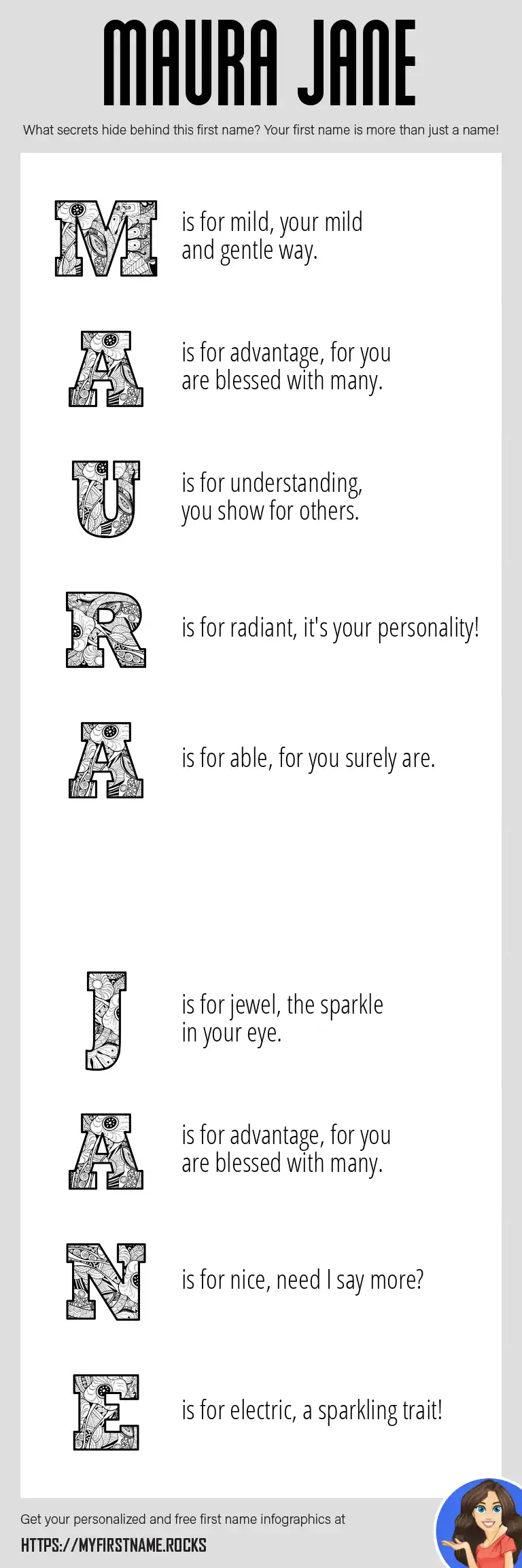 MAURA JANE

What secrets hide behind this first name? Your first name is more than just a name!

M is for mild, your mild and gentle way.

A is for advantage, for you are blessed with many.

U is for understanding, you show for others.

R is for radiant, it's your personality!

A is for able, for you surely are.

J is for jewel, the sparkle in your eye.

A is for advantage, for you are blessed with many.

N is for nice, need I say more?

E is for electric, a sparkling trait!

Get your personalized and free first name infographics at

HTTPS://MYFIRSTNAME.ROCKS