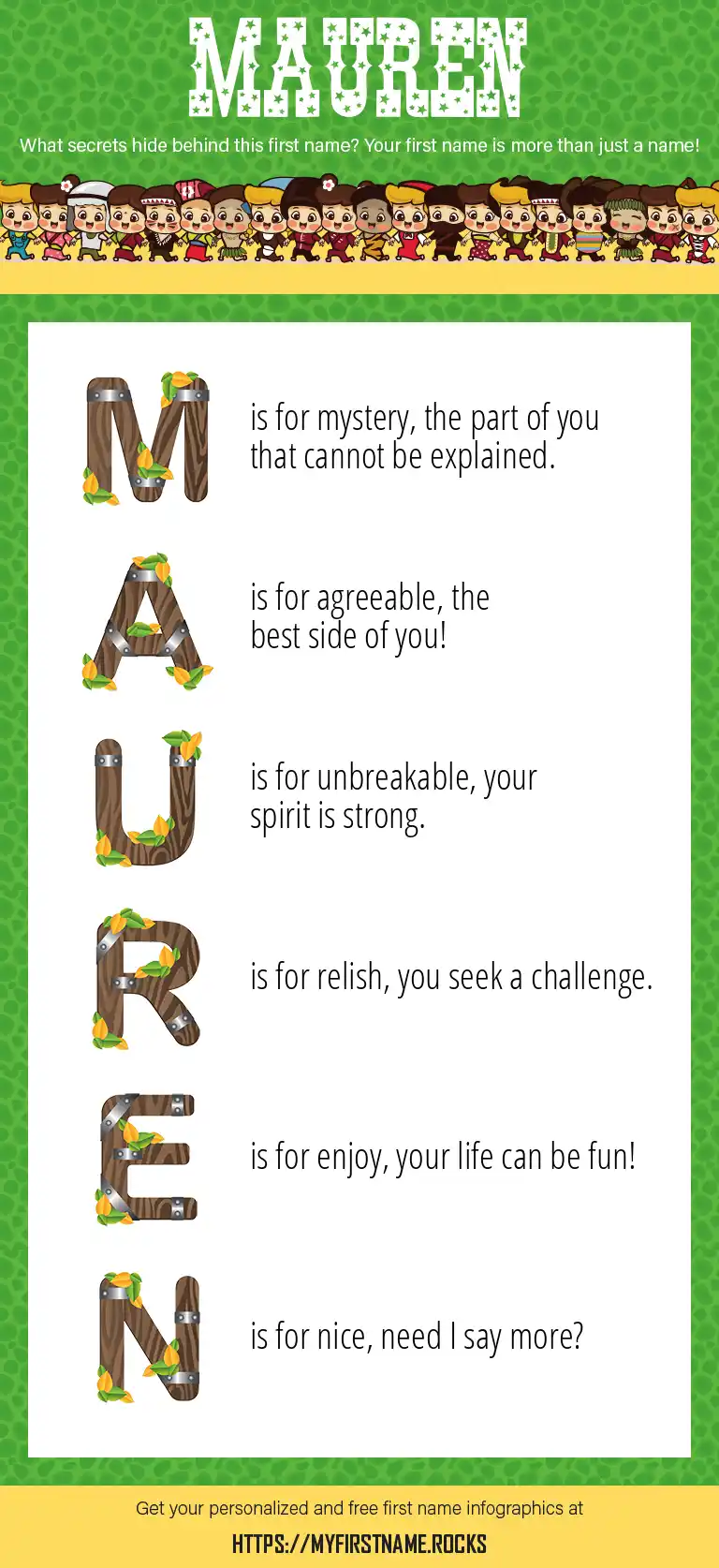 MAUREN

What secrets hide behind this first name? Your first name is more than just a name!

M is for mystery, the part of you that cannot be explained.

A is for agreeable, the best side of you!

U is for unbreakable, your spirit is strong.

R is for relish, you seek a challenge.

E is for enjoy, your life can be fun!

N is for nice, need I say more?

Get your personalized and free first name infographics at

HTTPS://MYFIRSTNAME.ROCKS