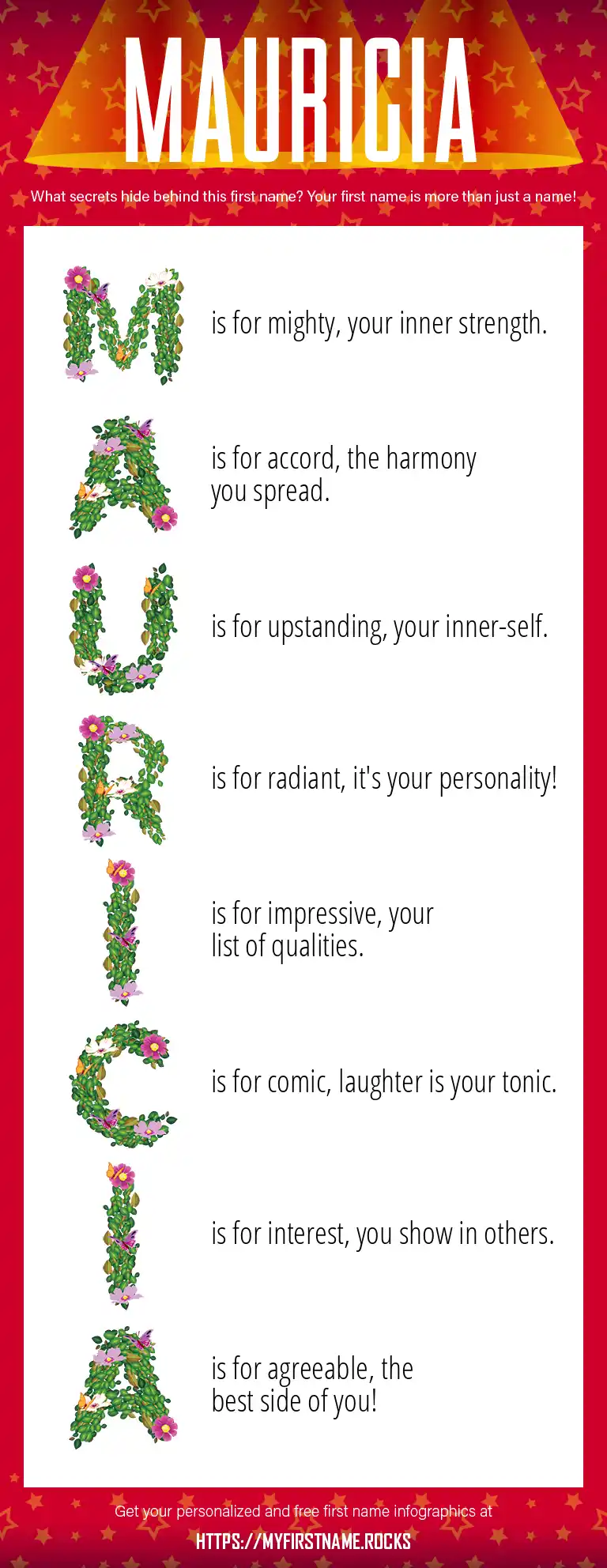 MAURICIA

What secrets hide behind this first name? Your first name is more than just a name!

M is for mighty, your inner strength.

A is for accord, the harmony you spread.

U is for upstanding, your inner-self.

R is for radiant, it's your personality!

I is for impressive, your list of qualities.

C is for comic, laughter is your tonic.

I is for interest, you show in others.

A is for agreeable, the best side of you!

Get your personalized and free first name infographics at

HTTPS://MYFIRSTNAME.ROCKS