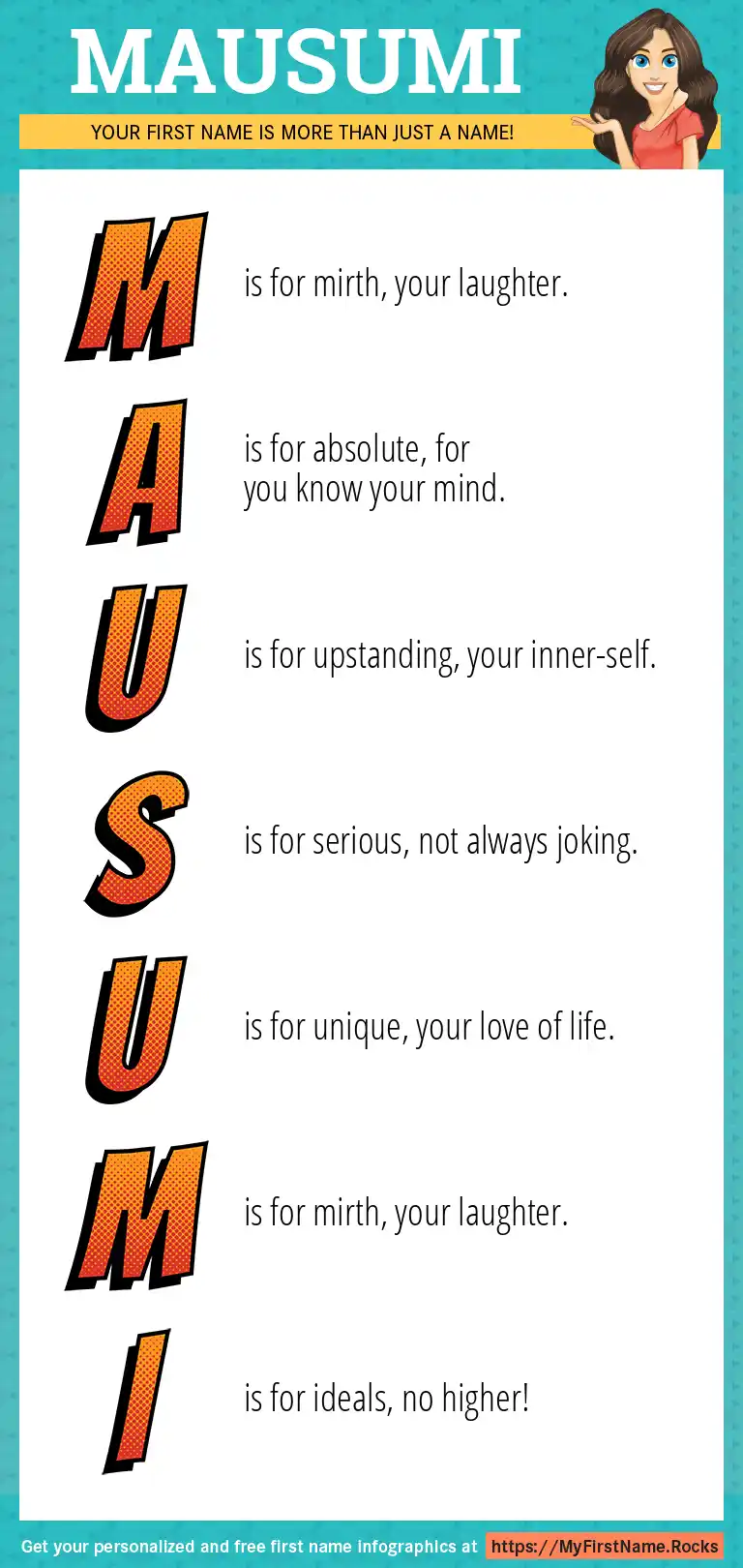 MAUSUMI

YOUR FIRST NAME IS MORE THAN JUST A NAME!

M is for mirth, your laughter.

A is for absolute, for you know your mind.

U is for upstanding, your inner-self.

S is for serious, not always joking.

U is for unique, your love of life.

M is for mirth, your laughter.

I is for ideals, no higher!

Get your personalized and free first name infographics at https://MyFirstName.Rocks