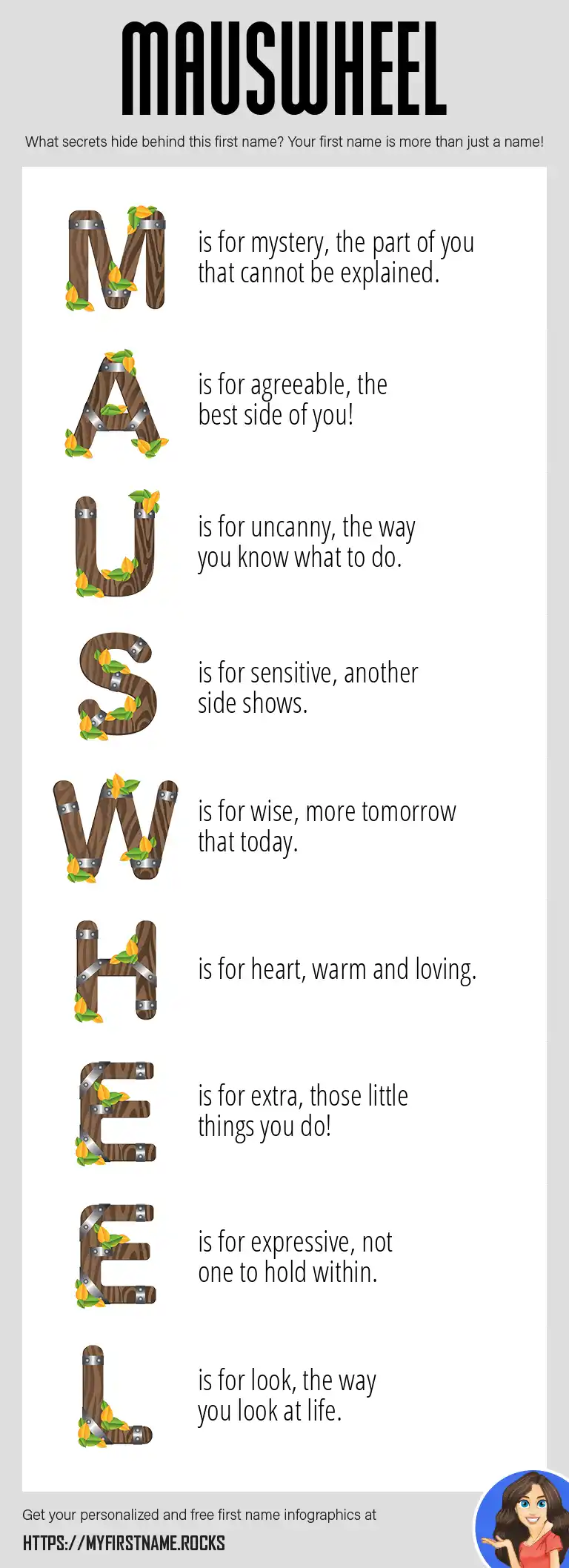 MAUSWHEEL

What secrets hide behind this first name? Your first name is more than just a name!

M is for mystery, the part of you that cannot be explained.

A is for agreeable, the best side of you!

U is for uncanny, the way you know what to do.

S is for sensitive, another side shows.

W is for wise, more tomorrow that today.

H is for heart, warm and loving.

E is for extra, those little things you do!

E is for expressive, not one to hold within.

L is for look, the way you look at life.

Get your personalized and free first name infographics at

HTTPS://MYFIRSTNAME.ROCKS