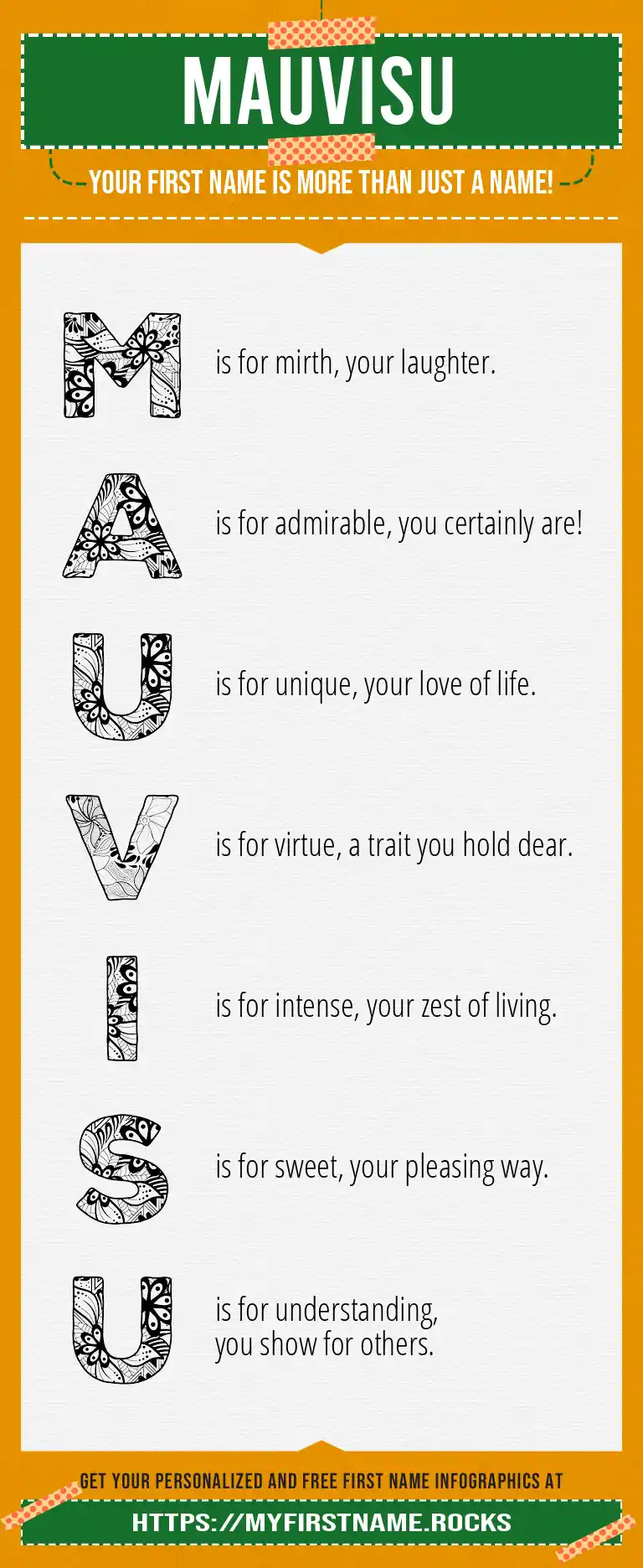 MAUVISU

YOUR FIRST NAME IS MORE THAN JUST A NAME!

M is for mirth, your laughter.

A is for admirable, you certainly are!

U is for unique, your love of life.

V is for virtue, a trait you hold dear.

I is for intense, your zest of living.

S is for sweet, your pleasing way.

U is for understanding, you show for others.

GET YOUR PERSONALIZED AND FREE FIRST NAME INFOGRAPHICS AT

HTTPS://MYFIRSTNAME.ROCKS