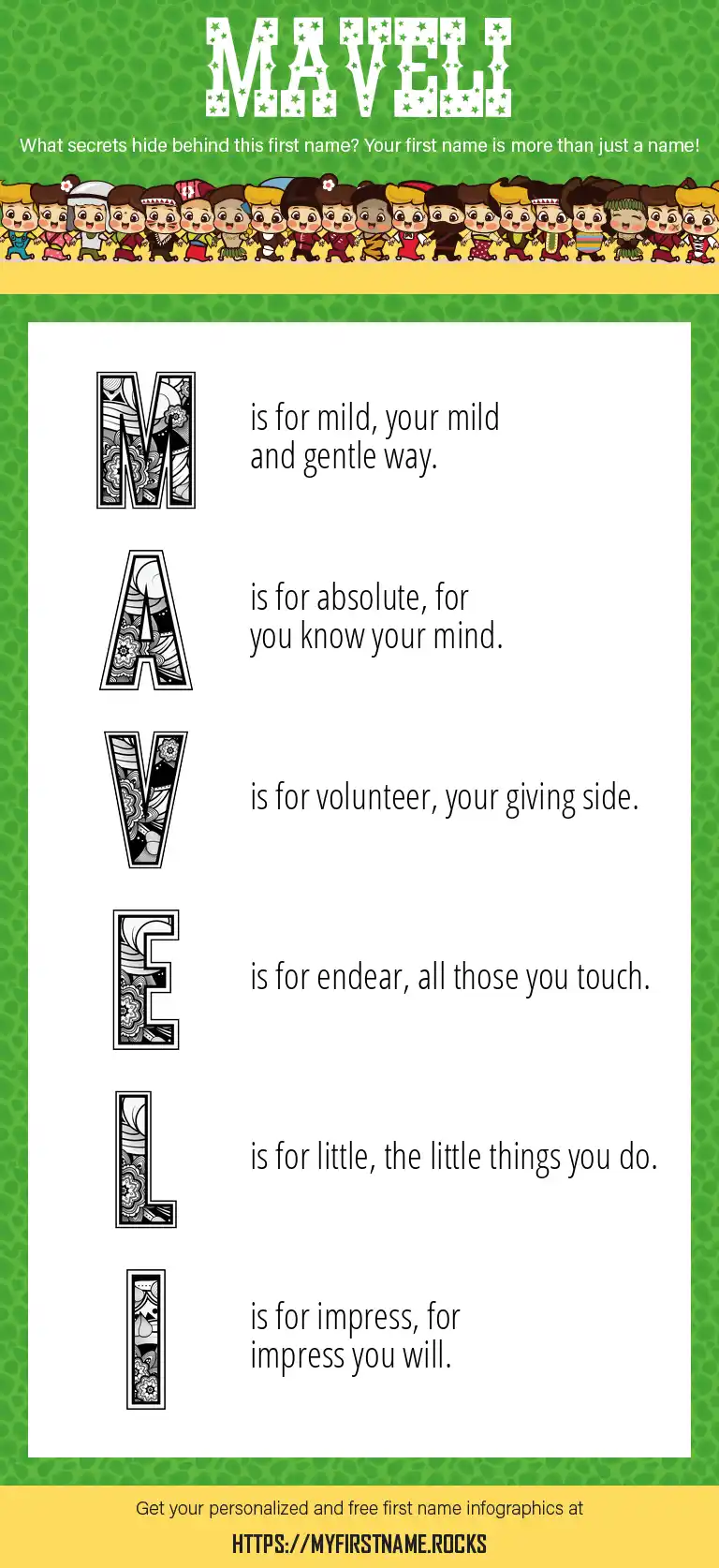 MAVELI

What secrets hide behind this first name? Your first name is more than just a name!

M is for mild, your mild and gentle way.

A is for absolute, for you know your mind.

V is for volunteer, your giving side.

E is for endear, all those you touch.

L is for little, the little things you do.

I is for impress, for impress you will.

Get your personalized and free first name infographics at

HTTPS://MYFIRSTNAME.ROCKS