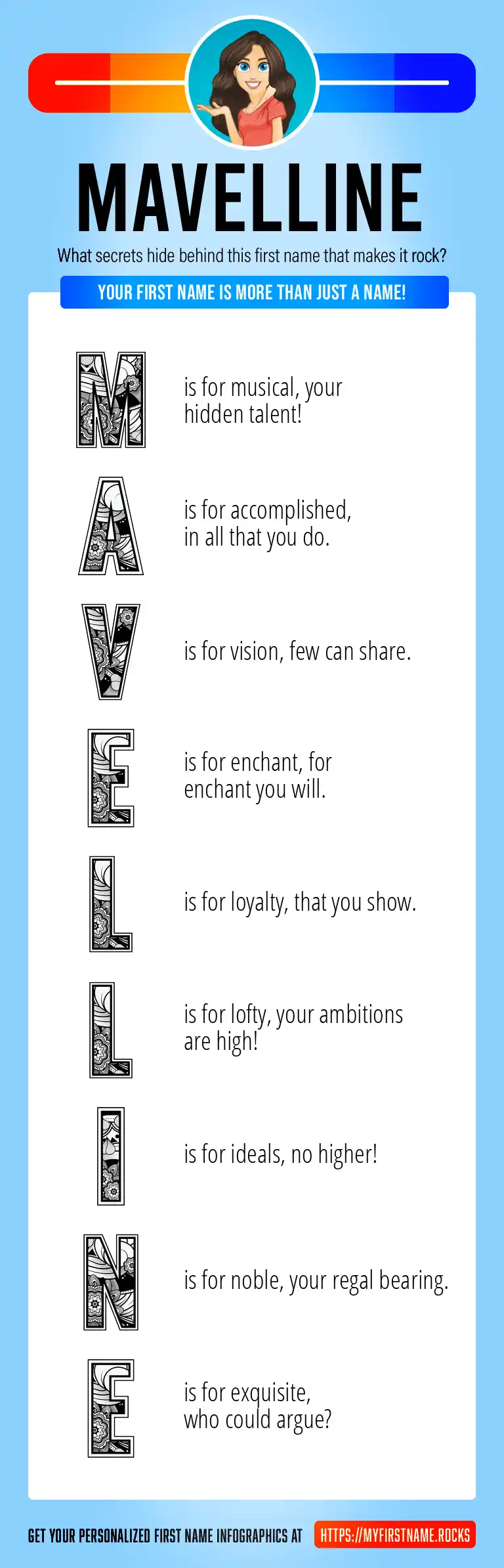 MAVELLINE

What secrets hide behind this first name that makes it rock?

YOUR FIRST NAME IS MORE THAN JUST A NAME!

M is for musical, your hidden talent!

A is for accomplished, in all that you do.

V is for vision, few can share.

E is for enchant, for enchant you will.

L is for loyalty, that you show.

L is for lofty, your ambitions are high!

I is for ideals, no higher!

N is for noble, your regal bearing.

E is for exquisite, who could argue?

GET YOUR PERSONALIZED FIRST NAME INFOGRAPHICS AT HTTPS://MYFIRSTNAME.ROCKS