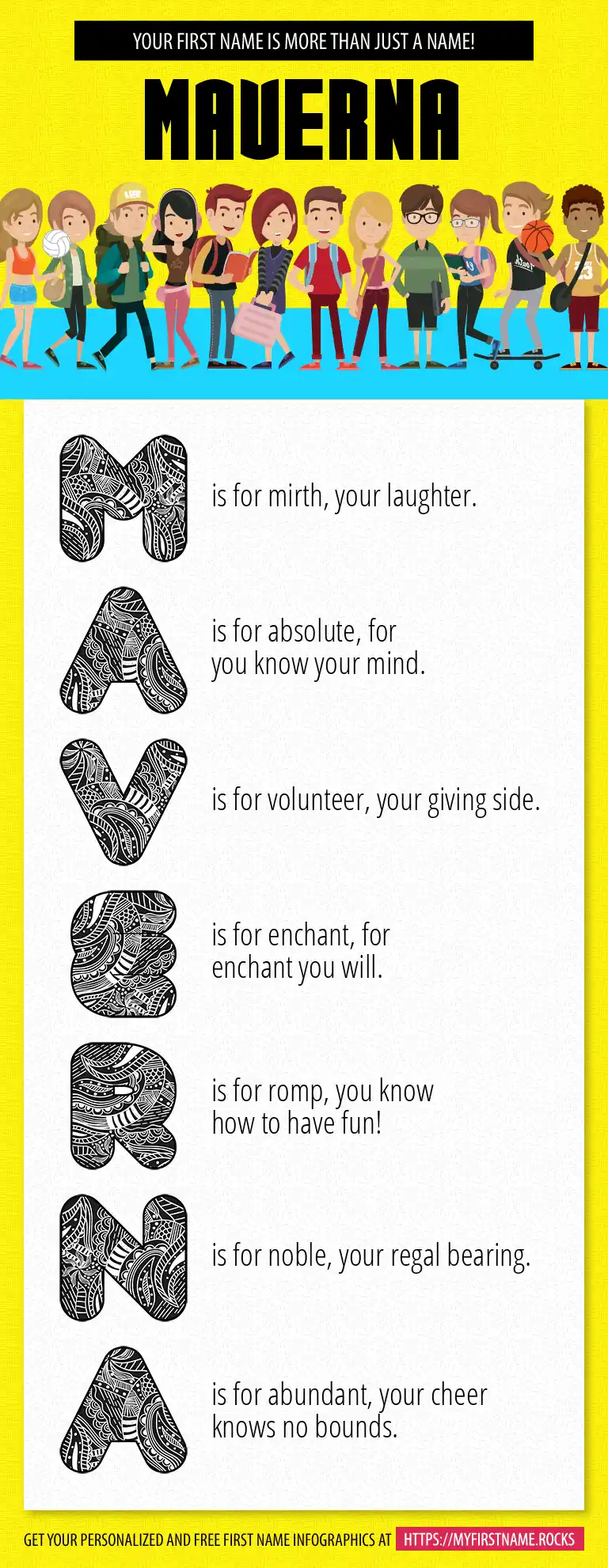 YOUR FIRST NAME IS MORE THAN JUST A NAME!

MAVERNA

M is for mirth, your laughter.

A is for absolute, for you know your mind.

V is for volunteer, your giving side.

E is for enchant, for enchant you will.

R is for romp, you know how to have fun!

N is for noble, your regal bearing.

A is for abundant, your cheer knows no bounds.

GET YOUR PERSONALIZED AND FREE FIRST NAME INFOGRAPHICS AT HTTPS://MYFIRSTNAME.ROCKS