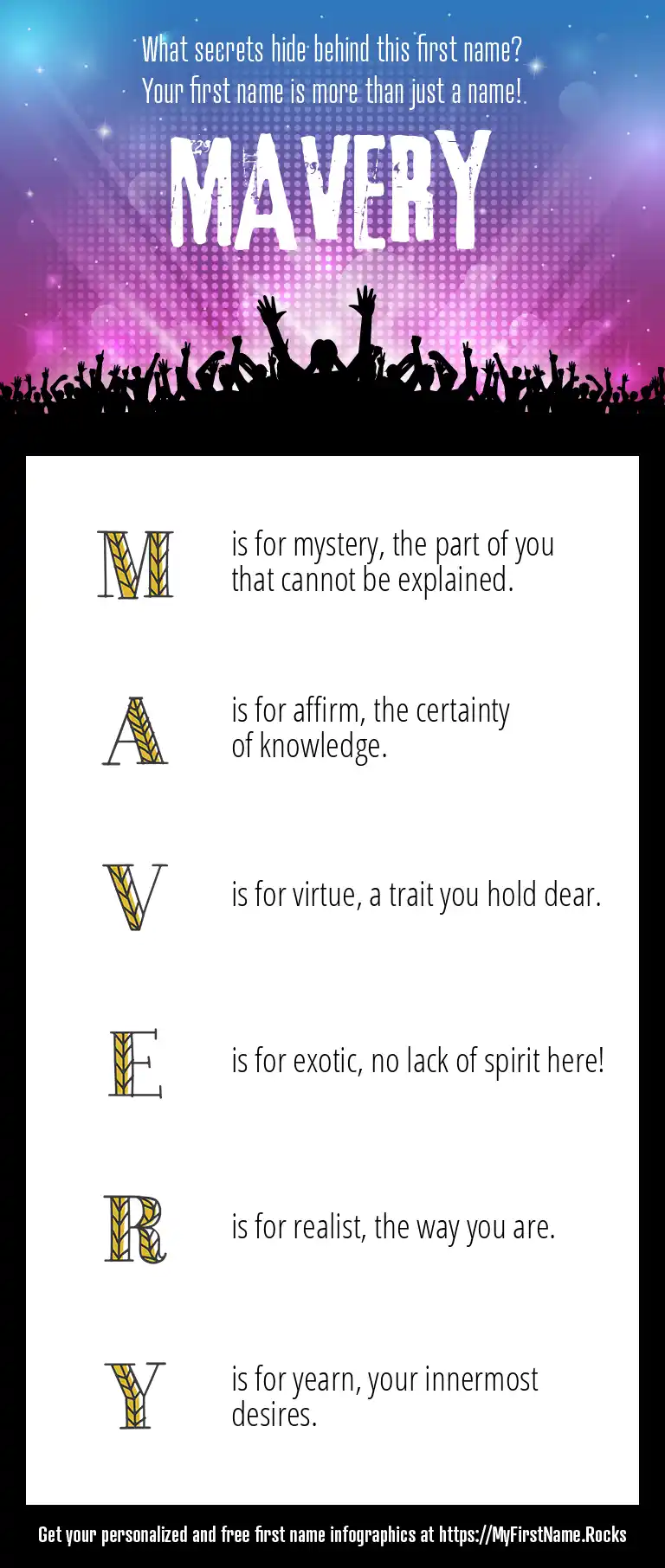 What secrets hide behind this first name?
Your first name is more than just a name!

MAVERY

M is for mystery, the part of you that cannot be explained.

A is for affirm, the certainty of knowledge.

V is for virtue, a trait you hold dear.

E is for exotic, no lack of spirit here!

R is for realist, the way you are.

Y is for yearn, your innermost desires.

Get your personalized and free first name infographics at https://MyFirstName.Rocks