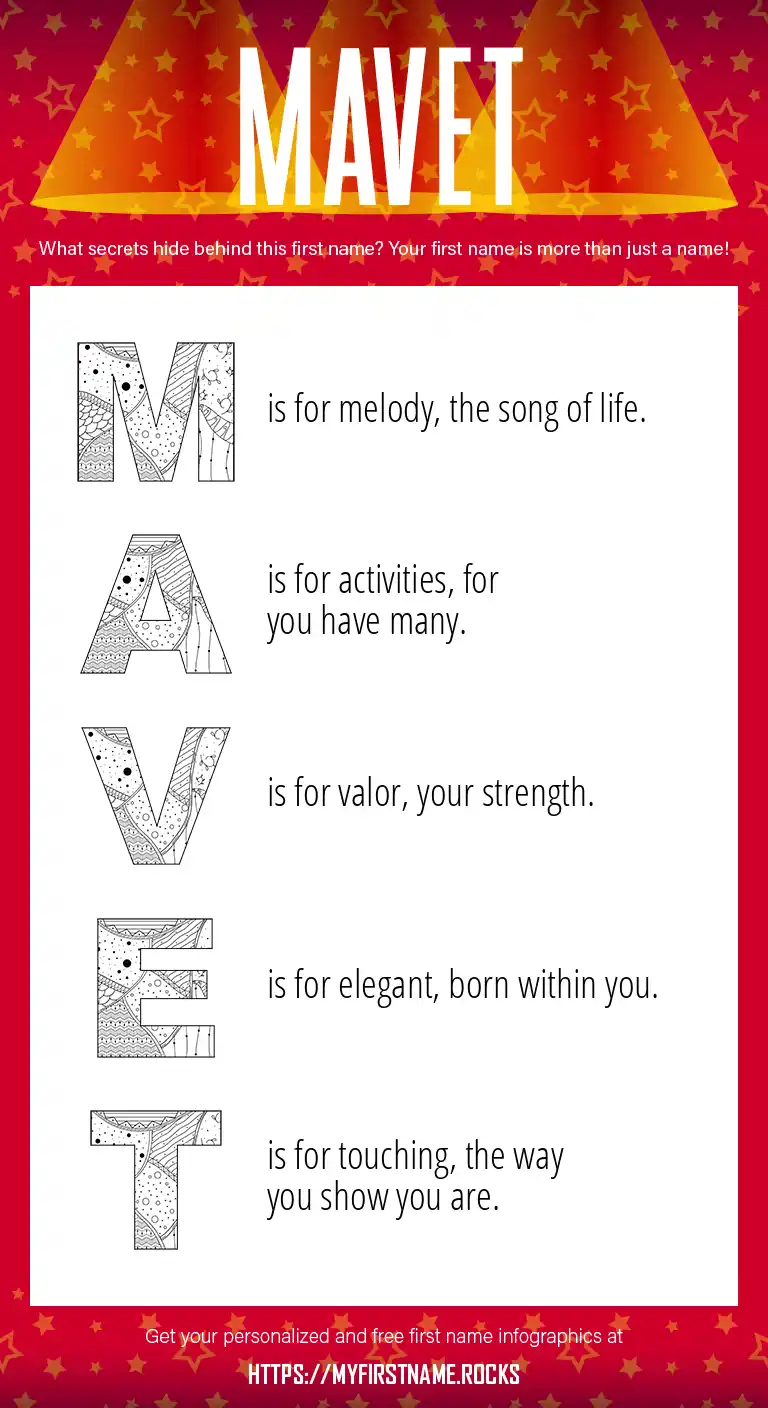 MAVET

What secrets hide behind this first name? Your first name is more than just a name!

M is for melody, the song of life.

A is for activities, for you have many.

V is for valor, your strength.

E is for elegant, born within you.

T is for touching, the way you show you are.

Get your personalized and free first name infographics at

HTTPS://MYFIRSTNAME.ROCKS