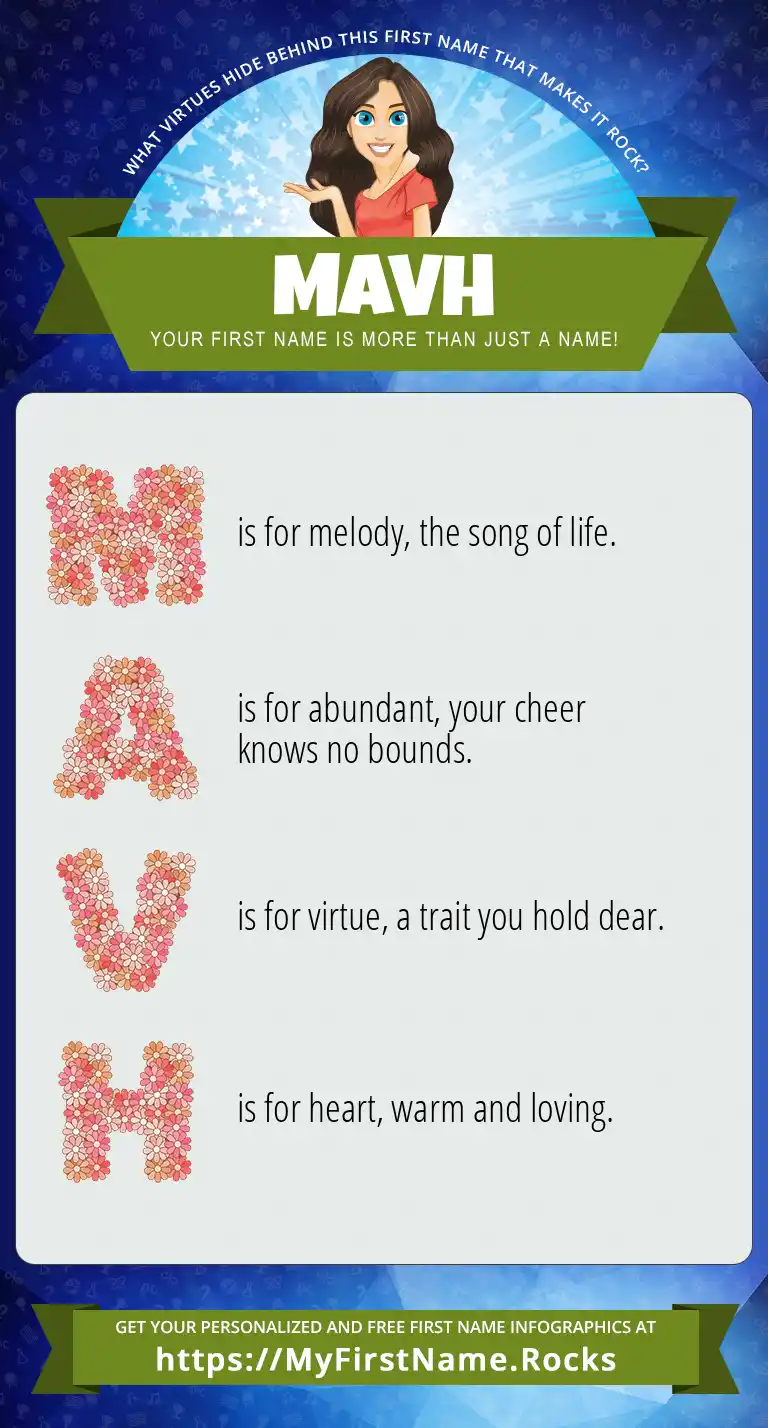 WHAT VIRTUES HIDE BEHIND THIS FIRST NAME THAT MAKES IT ROCK?

MAVH

YOUR FIRST NAME IS MORE THAN JUST A NAME!

M is for melody, the song of life.

A is for abundant, your cheer knows no bounds.

V is for virtue, a trait you hold dear.

H is for heart, warm and loving.

GET YOUR PERSONALIZED AND FREE FIRST NAME INFOGRAPHICS AT

https://MyFirstName.Rocks