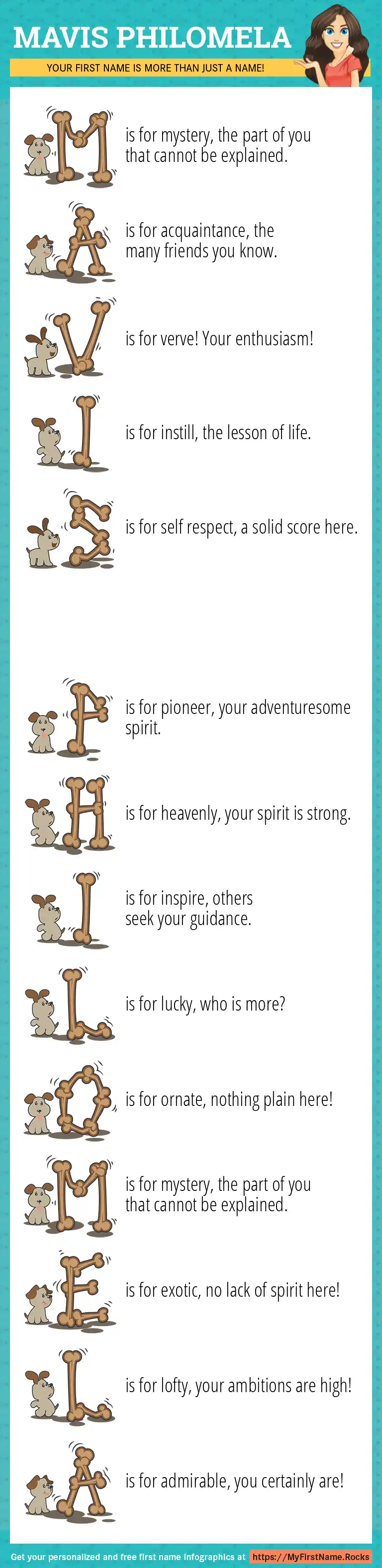 MAVIS PHILOMELA

YOUR FIRST NAME IS MORE THAN JUST A NAME!

M is for mystery, the part of you that cannot be explained.

A is for acquaintance, the many friends you know.

V is for verve! Your enthusiasm!

I is for instill, the lesson of life.

S is for self respect, a solid score here.

P is for pioneer, your adventuresome spirit.

H is for heavenly, your spirit is strong.

I is for inspire, others seek your guidance.

L is for lucky, who is more?

O is for ornate, nothing plain here!

M is for mystery, the part of you that cannot be explained.

E is for exotic, no lack of spirit here!

L is for lofty, your ambitions are high!

A is for admirable, you certainly are!

Get your personalized and free first name infographics at https://MyFirstName.Rocks