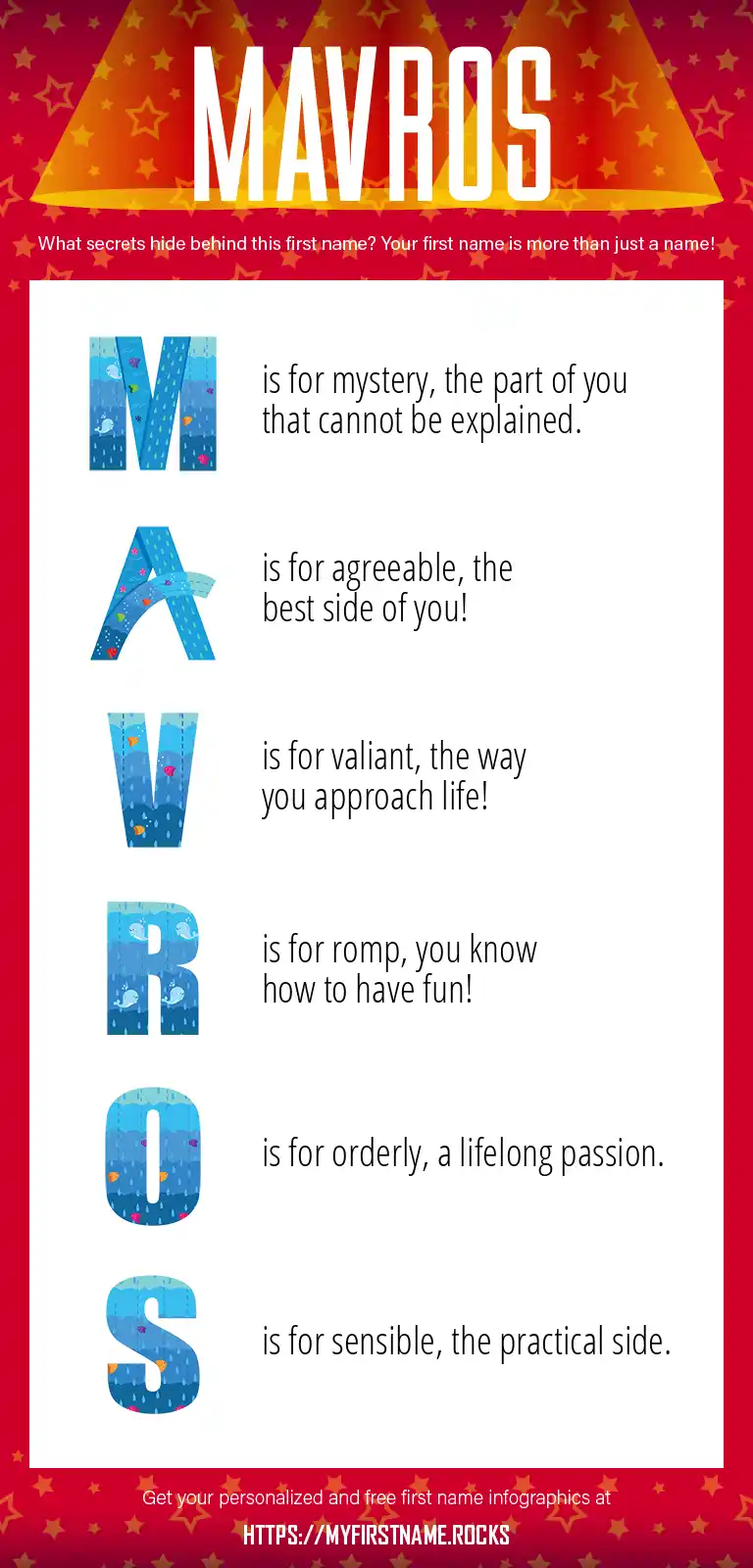 MAVROS

What secrets hide behind this first name? Your first name is more than just a name!

M is for mystery, the part of you that cannot be explained.

A is for agreeable, the best side of you!

V is for valiant, the way you approach life!

R is for romp, you know how to have fun!

O is for orderly, a lifelong passion.

S is for sensible, the practical side.

Get your personalized and free first name infographics at
HTTPS://MYFIRSTNAME.ROCKS