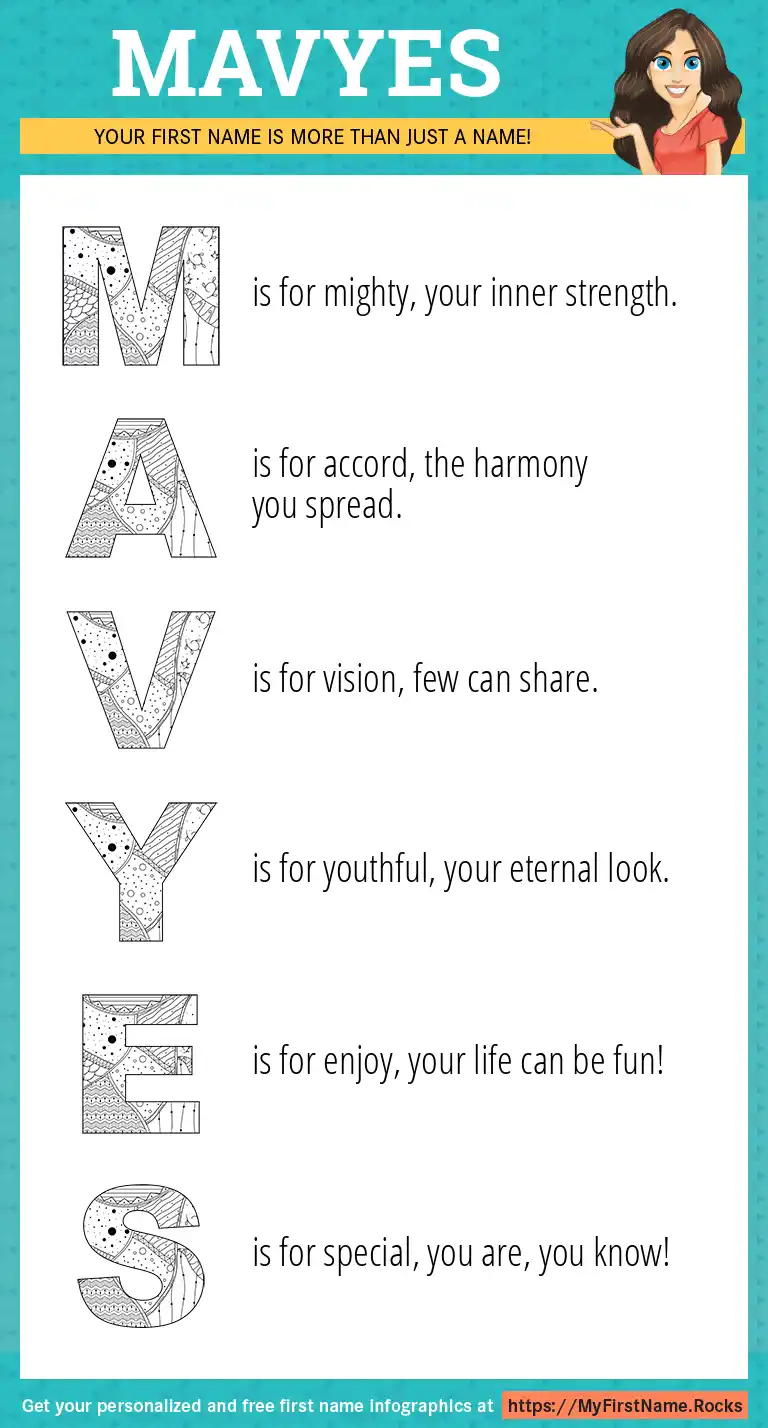 MAVYES

YOUR FIRST NAME IS MORE THAN JUST A NAME!

M is for mighty, your inner strength.

A is for accord, the harmony you spread.

V is for vision, few can share.

Y is for youthful, your eternal look.

E is for enjoy, your life can be fun!

S is for special, you are, you know!

Get your personalized and free first name infographics at https://MyFirstName.Rocks