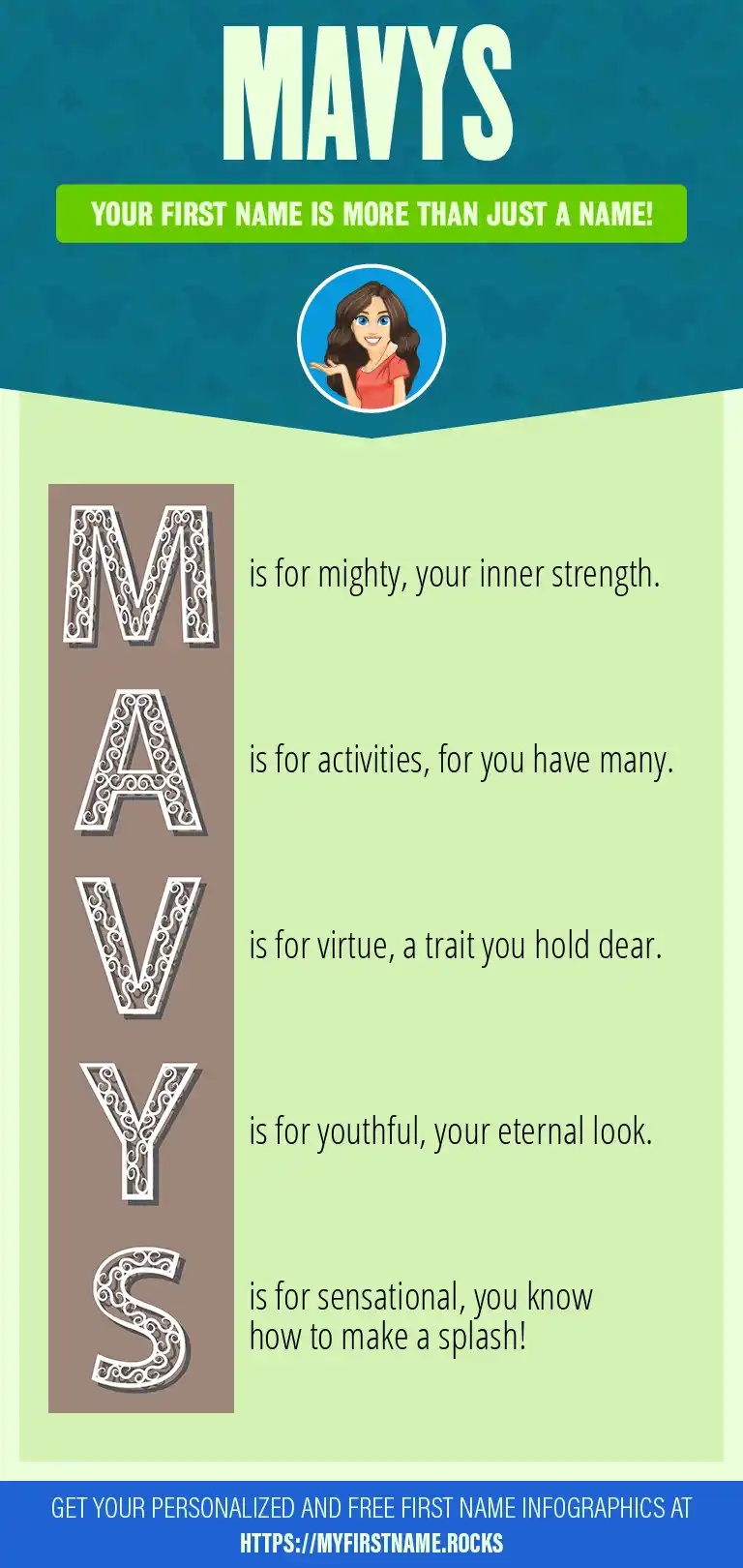 MAVYS

YOUR FIRST NAME IS MORE THAN JUST A NAME!

M is for mighty, your inner strength.

A is for activities, for you have many.

V is for virtue, a trait you hold dear.

Y is for youthful, your eternal look.

S is for sensational, you know how to make a splash!

GET YOUR PERSONALIZED AND FREE FIRST NAME INFOGRAPHICS AT HTTPS://MYFIRSTNAME.ROCKS