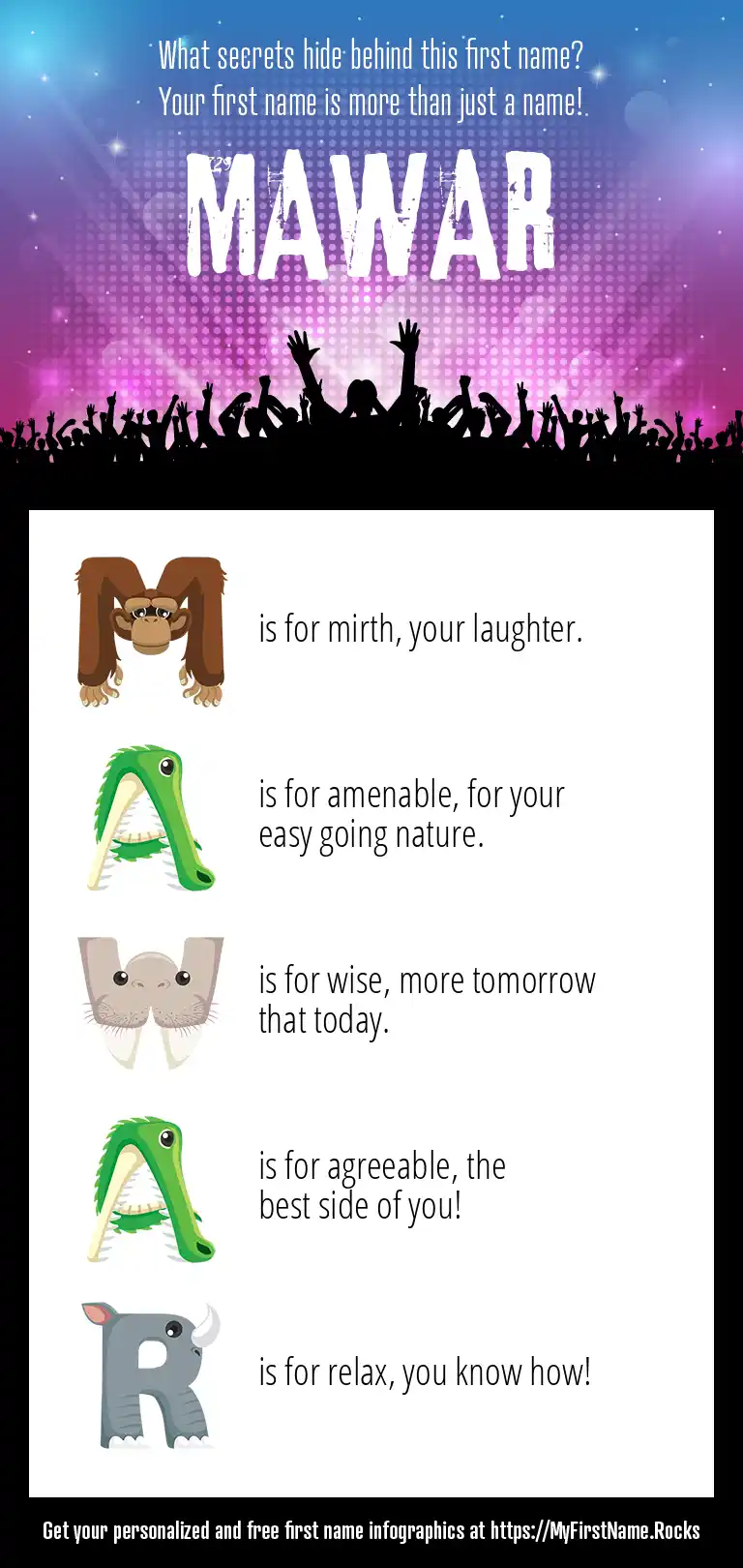 What secrets hide behind this first name?
Your first name is more than just a name!

MAWAR

M is for mirth, your laughter.

A is for amenable, for your easy going nature.

W is for wise, more tomorrow that today.

A is for agreeable, the best side of you!

R is for relax, you know how!

Get your personalized and free first name infographics at https://MyFirstName.Rocks