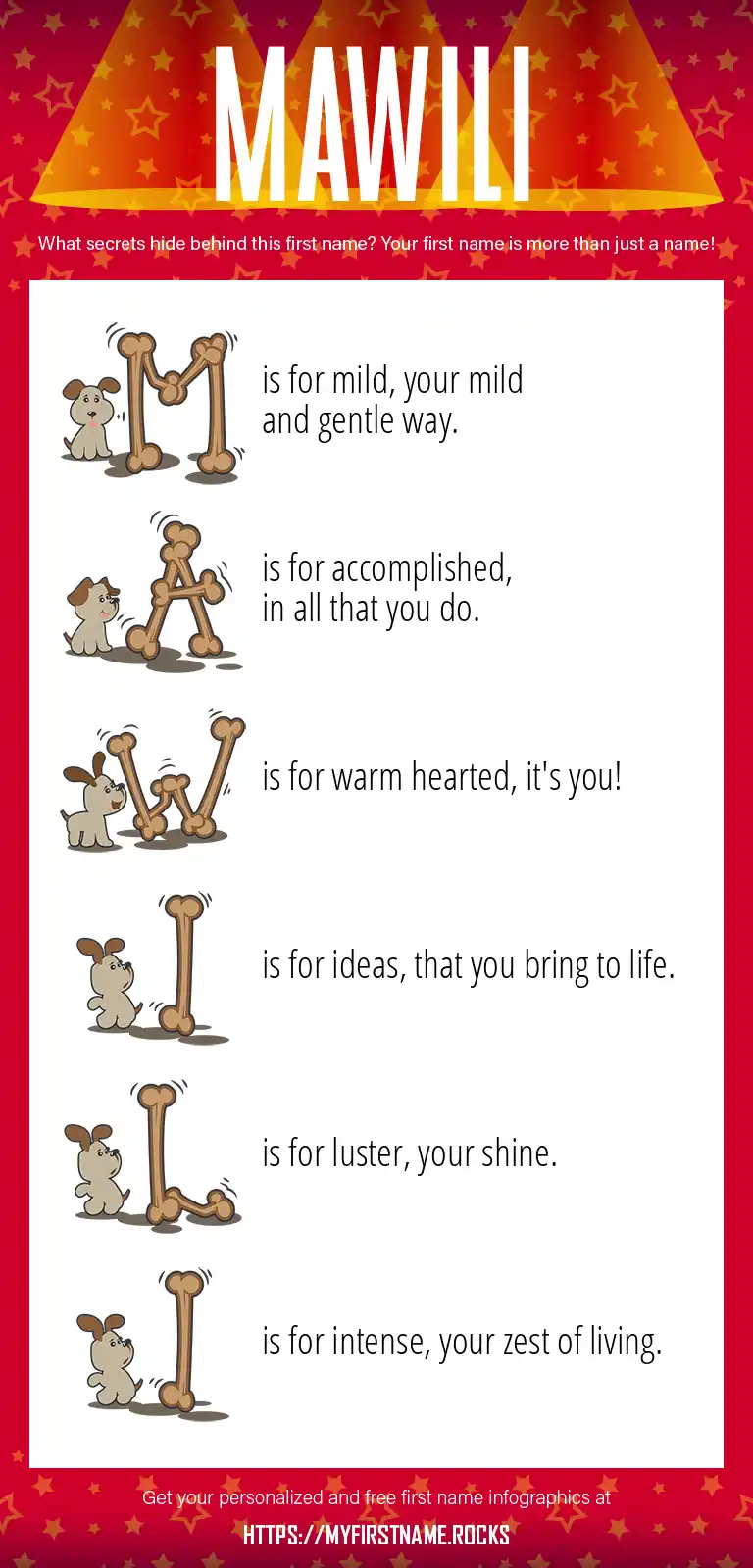 MAWILI

What secrets hide behind this first name? Your first name is more than just a name!

M is for mild, your mild and gentle way.

A is for accomplished, in all that you do.

W is for warm hearted, it's you!

I is for ideas, that you bring to life.

L is for luster, your shine.

I is for intense, your zest of living.

Get your personalized and free first name infographics at
HTTPS://MYFIRSTNAME.ROCKS