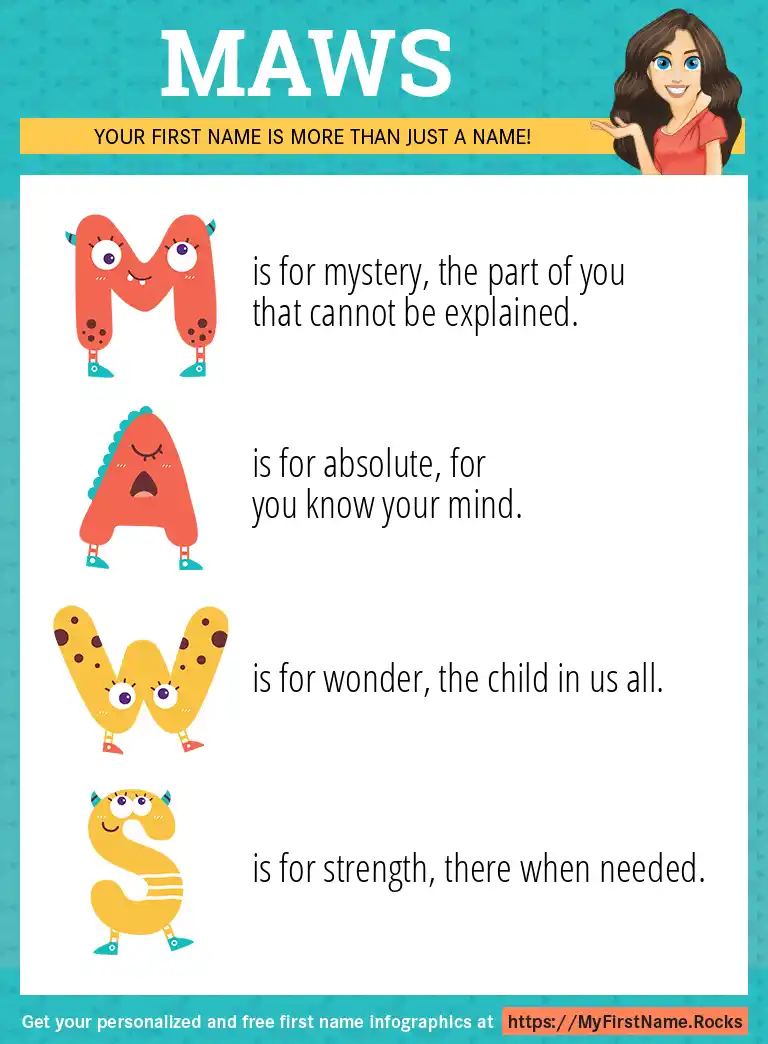 MAWS

YOUR FIRST NAME IS MORE THAN JUST A NAME!

M is for mystery, the part of you that cannot be explained.

A is for absolute, for you know your mind.

W is for wonder, the child in us all.

S is for strength, there when needed.

Get your personalized and free first name infographics at https://MyFirstName.Rocks