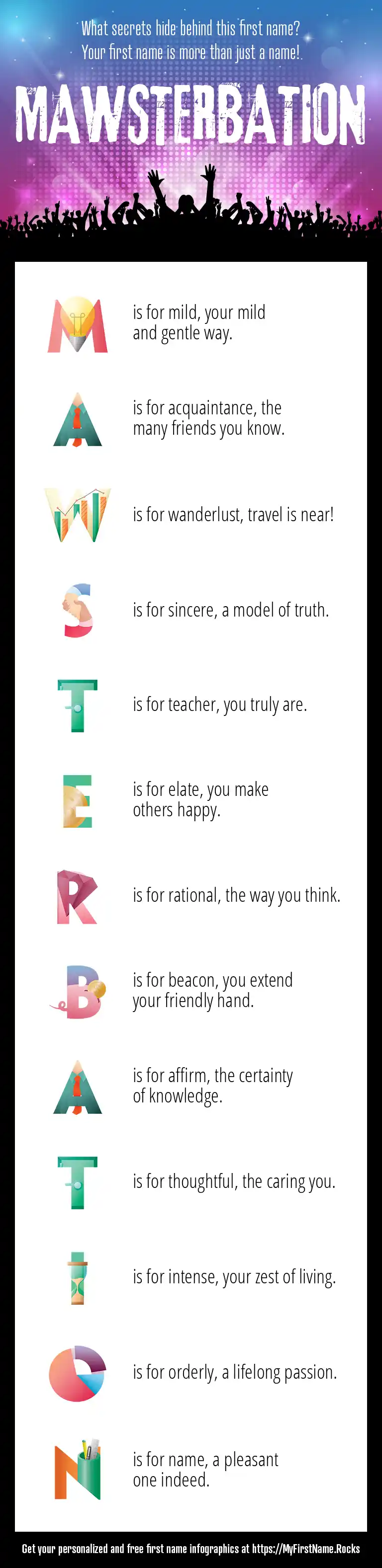 What secrets hide behind this first name?
Your first name is more than just a name!

MAWSTERBATION

M is for mild, your mild and gentle way.

A is for acquaintance, the many friends you know.

W is for wanderlust, travel is near!

S is for sincere, a model of truth.

T is for teacher, you truly are.

E is for elate, you make others happy.

R is for rational, the way you think.

B is for beacon, you extend your friendly hand.

A is for affirm, the certainty of knowledge.

T is for thoughtful, the caring you.

I is for intense, your zest of living.

O is for orderly, a lifelong passion.

N is for name, a pleasant one indeed.

Get your personalized and free first name infographics at https://MyFirstName.Rocks