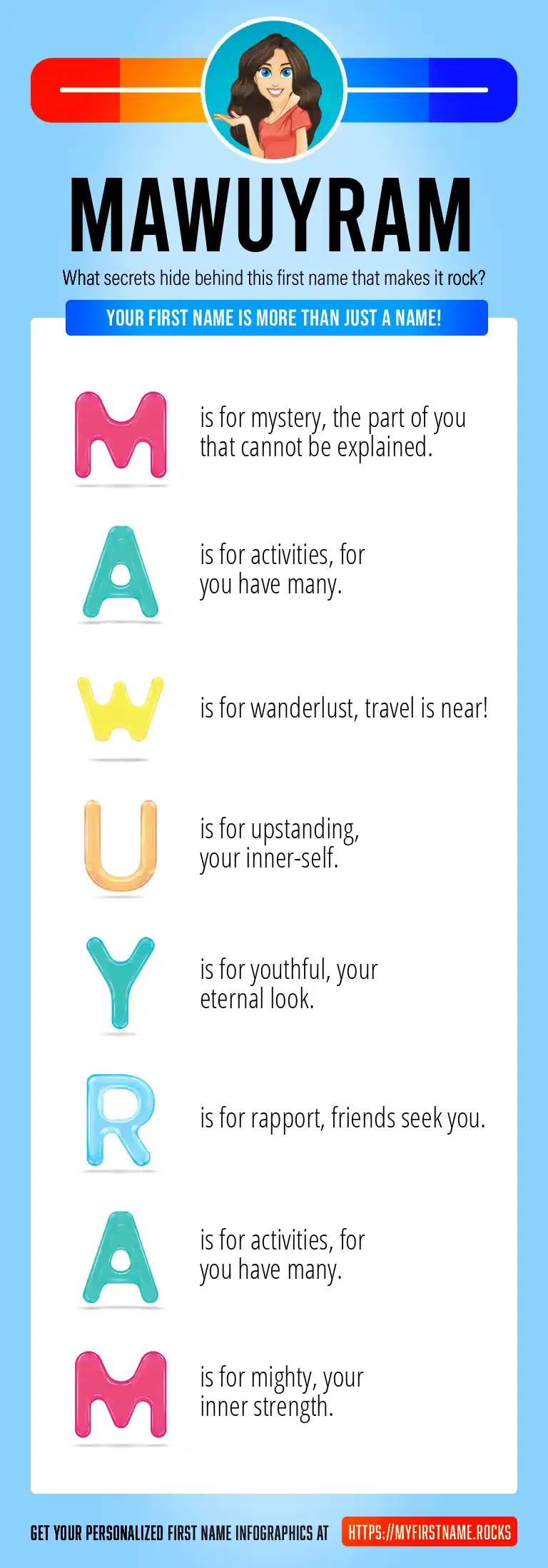 MAWUYRAM

What secrets hide behind this first name that makes it rock?

YOUR FIRST NAME IS MORE THAN JUST A NAME!

M is for mystery, the part of you that cannot be explained.

A is for activities, for you have many.

W is for wanderlust, travel is near!

U is for upstanding, your inner-self.

Y is for youthful, your eternal look.

R is for rapport, friends seek you.

A is for activities, for you have many.

M is for mighty, your inner strength.

GET YOUR PERSONALIZED FIRST NAME INFOGRAPHICS AT HTTPS://MYFIRSTNAME.ROCKS